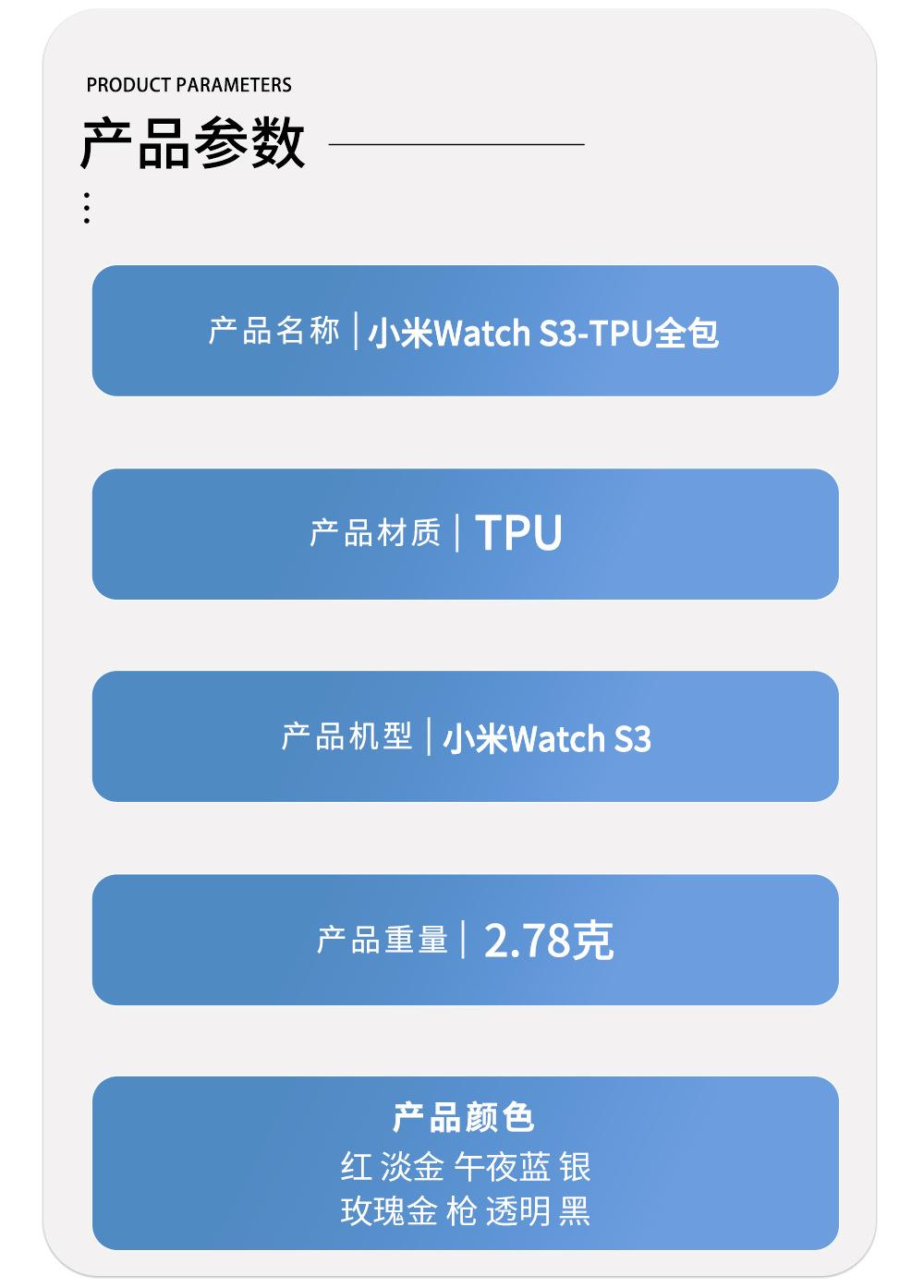 PRODUCT PARAMETERS

产品参数

产品名称 | 小米Watch S3-TPU全包

产品材质 | TPU

产品机型 | 小米Watch S3

产品重量 | 2.78克

产品颜色
红 淡金 午夜蓝 银
玫瑰金 枪 透明 黑