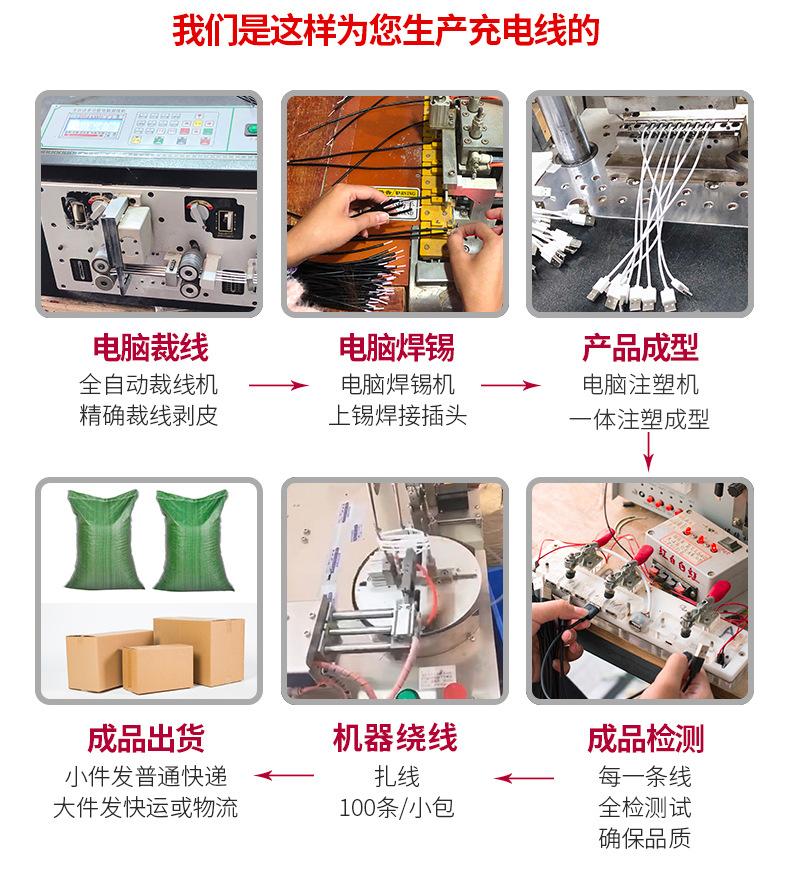 我们是这样为您生产充电线的

电脑裁线
全自动裁线机
精确裁线剥皮

电脑焊锡
电脑焊锡机
上锡焊接插头

产品成型
电脑注塑机
一体注塑成型

成品出货
小件发普通快递
大件发快运或物流

机器绕线
扎线
100条/小包

成品检测
每一条线
全检测试
确保品质