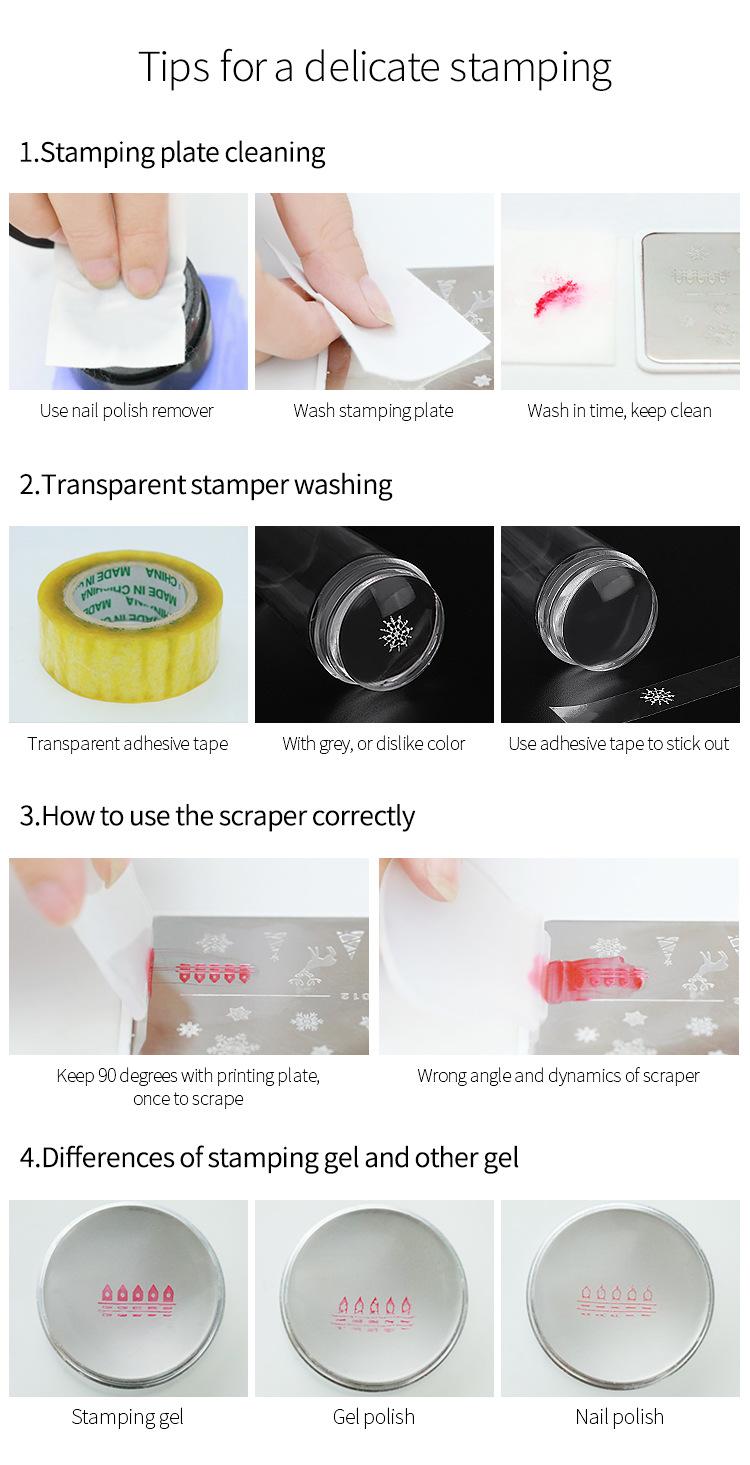 Tips for a delicate stamping

1.Stamping plate cleaning

Use nail polish remover

Wash stamping plate

Wash in time, keep clean

2.Transparent stamper washing

MADE IN CHINA MADE IN CHINA

Transparent adhesive tape

With grey, or dislike color

Use adhesive tape to stick out

3.How to use the scraper correctly

Keep 90 degrees with printing plate, once to scrape

Wrong angle and dynamics of scraper

4.Differences of stamping gel and other gel

Stamping gel

Gel polish

Nail polish