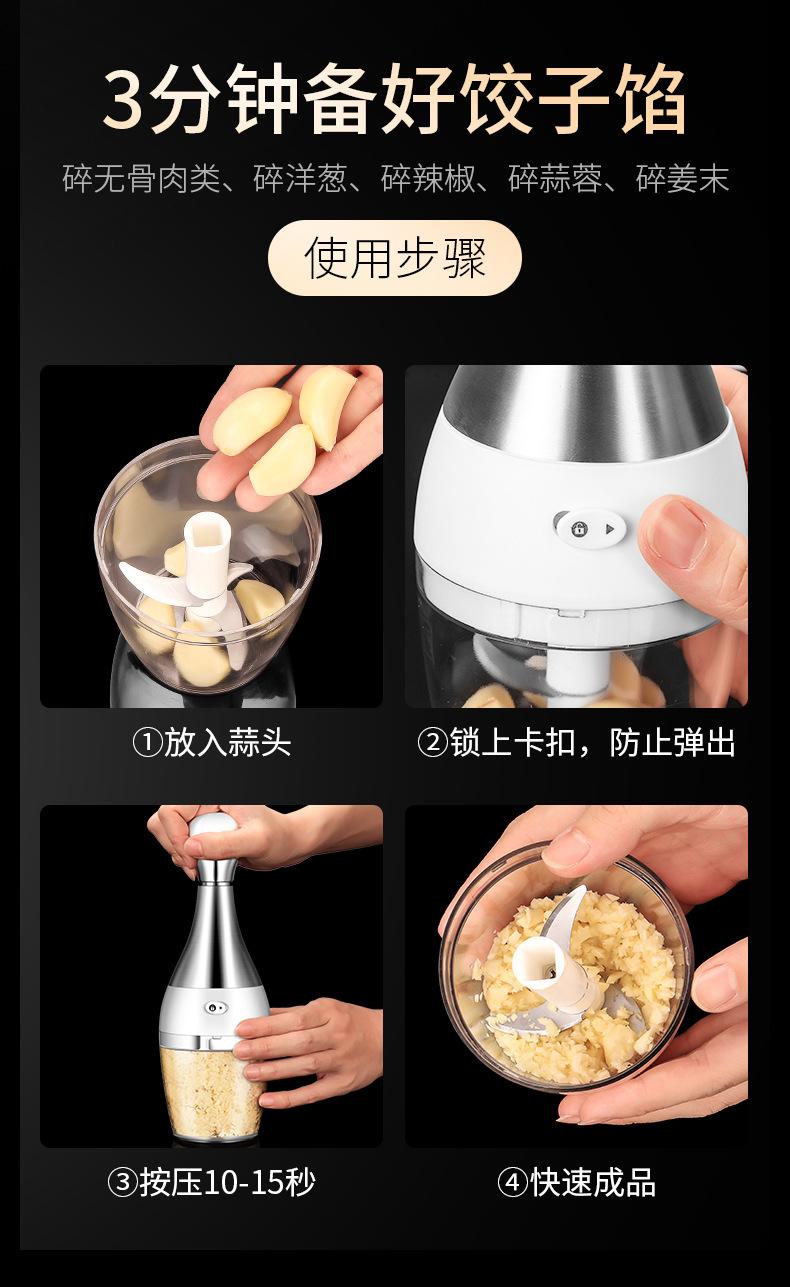 3分钟备好饺子馅

碎无骨肉类、碎洋葱、碎辣椒、碎蒜蓉、碎姜末

使用步骤

①放入蒜头

②锁上卡扣，防止弹出

③按压10-15秒

④快速成品