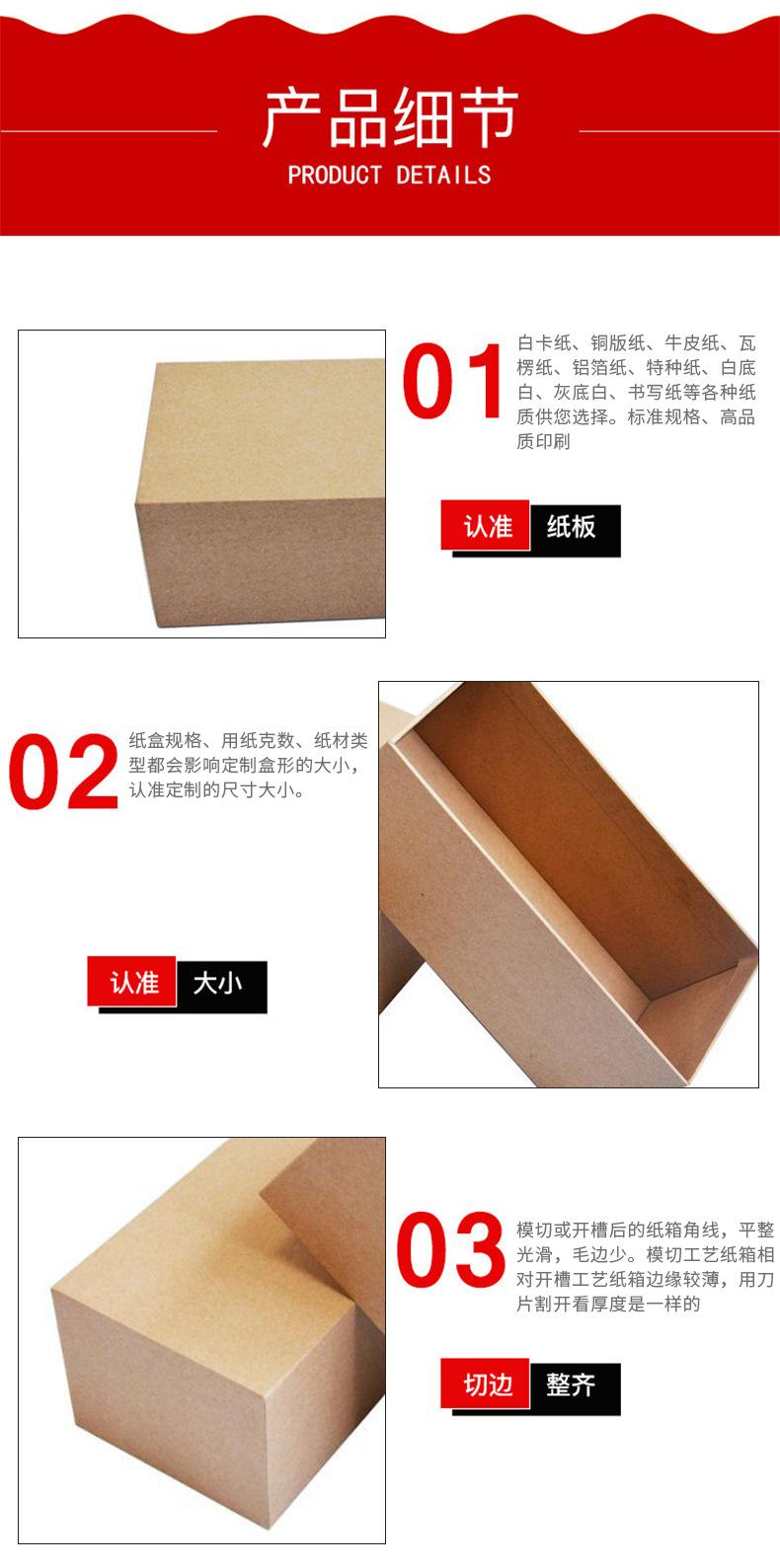 产品细节
PRODUCT DETAILS

01
白卡纸、铜版纸、牛皮纸、瓦楞纸、铝箔纸、特种纸、白底白、灰底白、书写纸等各种纸质供您选择。标准规格、高品质印刷

认准 纸板

02
纸盒规格、用纸克数、纸材类型都会影响定制盒形的大小，认准定制的尺寸大小。

认准 大小

03
模切或开槽后的纸箱角线，平整光滑，毛边少。模切工艺纸箱相对开槽工艺纸箱边缘较薄，用刀片割开看厚度是一样的

切边 整齐