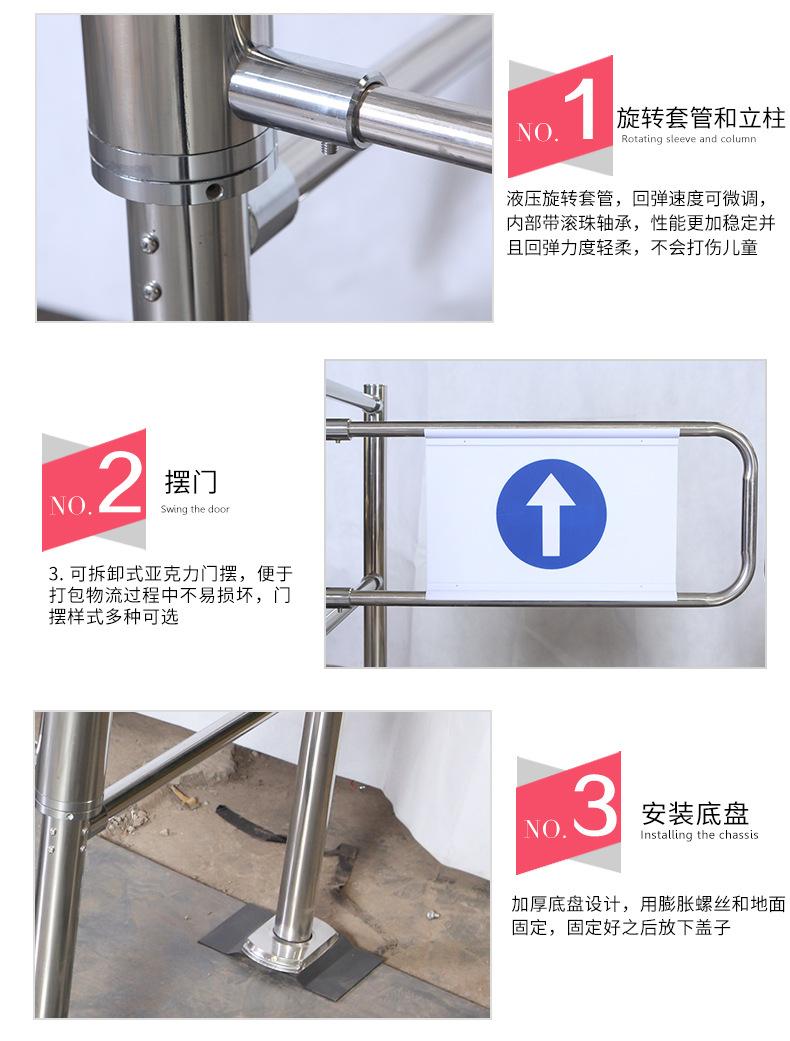 NO. 1 旋转套管和立柱
Rotating sleeve and column

液压旋转套管，回弹速度可微调，内部带滚珠轴承，性能更加稳定并且回弹力度轻柔，不会打伤儿童

NO. 2 摆门
Swing the door

3. 可拆卸式亚克力门摆，便于打包物流过程中不易损坏，门摆样式多种可选

NO. 3 安装底盘
Installing the chassis

加厚底盘设计，用膨胀螺丝和地面固定，固定好之后放下盖子