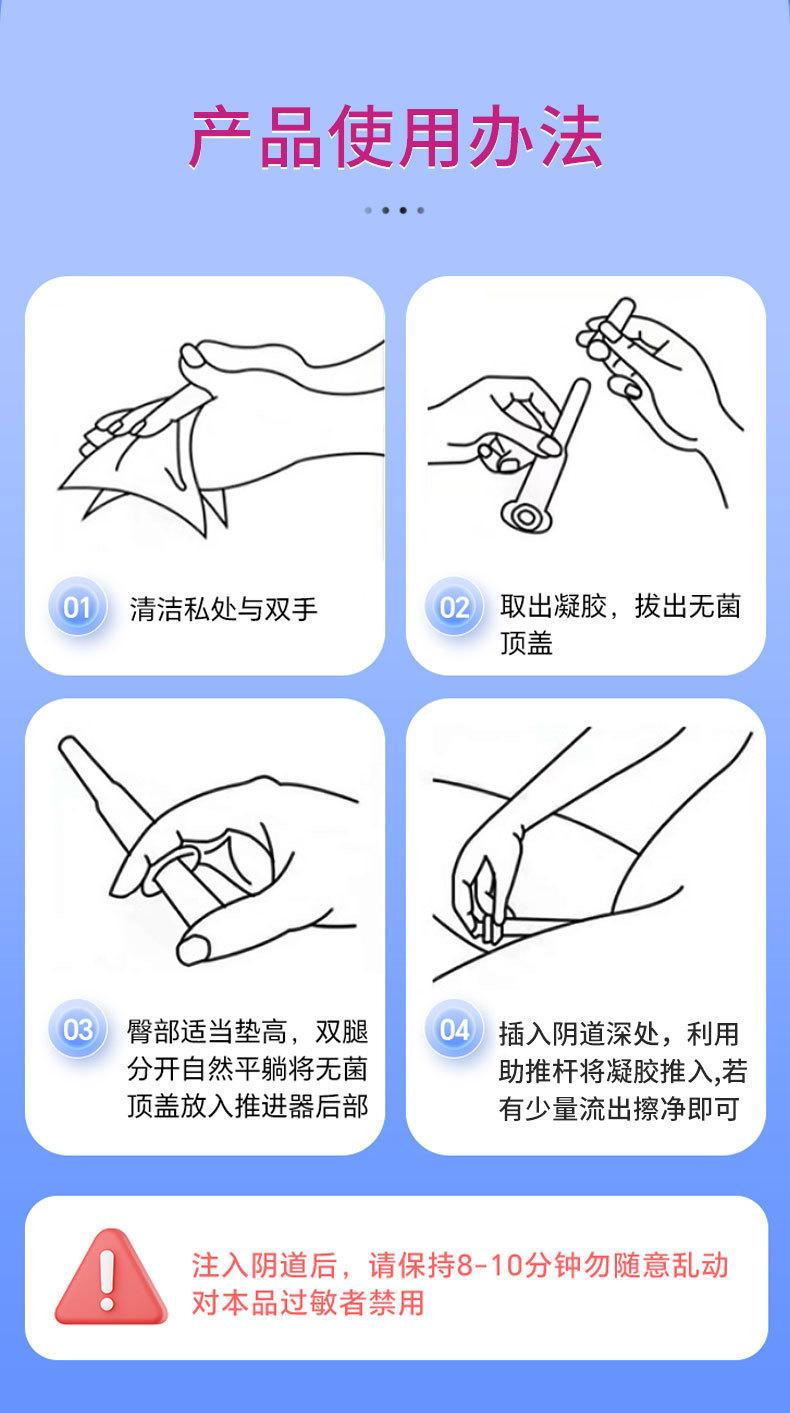 产品使用办法

01 清洁私处与双手

02 取出凝胶，拔出无菌顶盖

03 臀部适当垫高，双腿分开自然平躺将无菌顶盖放入推进器后部

04 插入阴道深处，利用助推杆将凝胶推入,若有少量流出擦净即可

注入阴道后，请保持8-10分钟勿随意乱动
对本品过敏者禁用