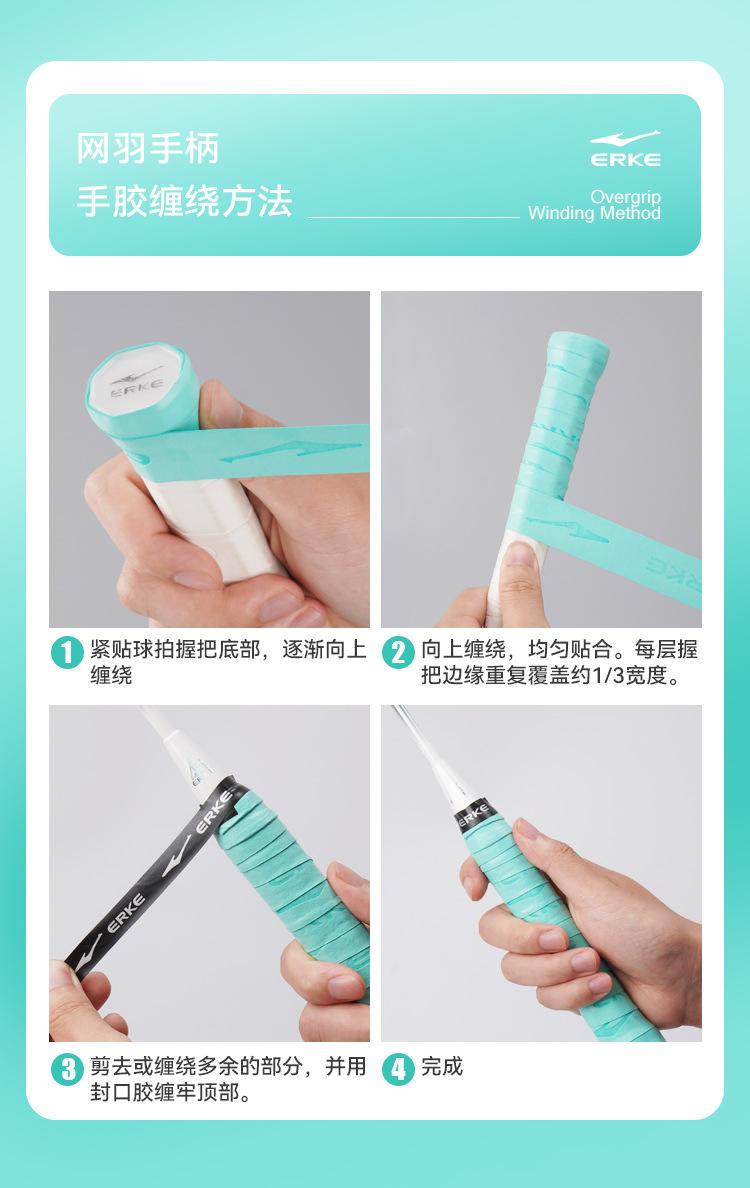 网羽手柄
手胶缠绕方法

ERKE

Overgrip
Winding Method

ERKE

ERKE

1 紧贴球拍握把底部，逐渐向上缠绕

2 向上缠绕，均匀贴合。每层握把边缘重复覆盖约1/3宽度。

ERKE

ERKE

ERKE

3 剪去或缠绕多余的部分，并用封口胶缠牢顶部。

4 完成