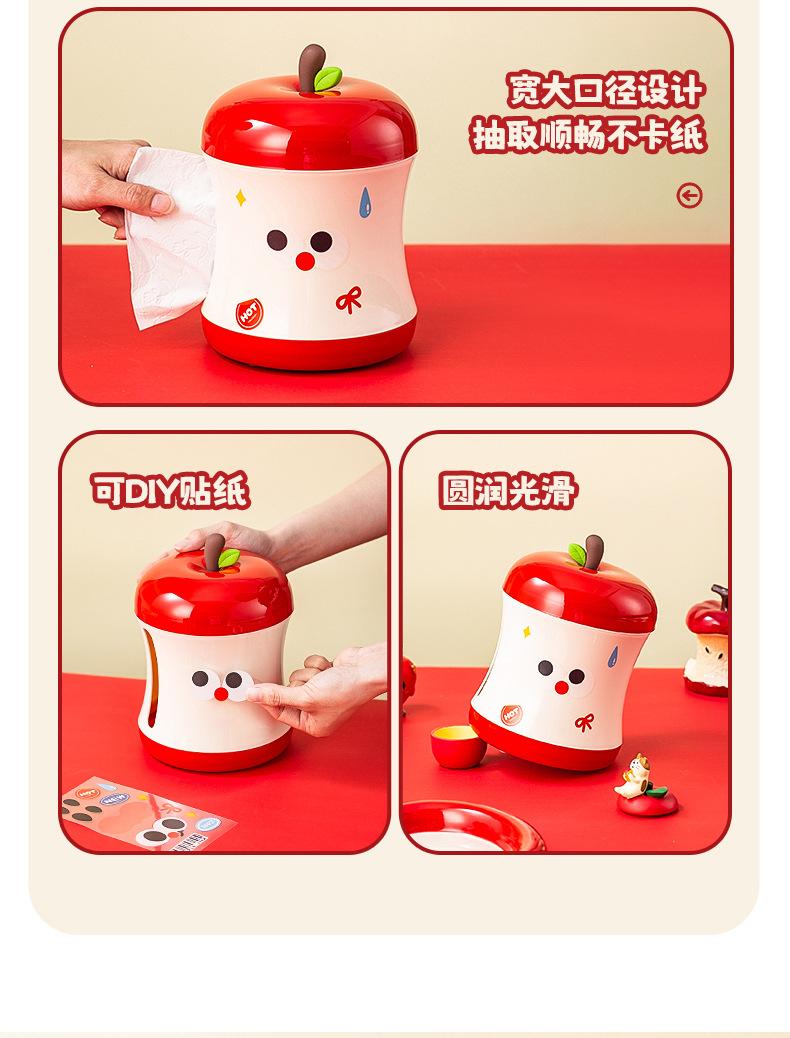 宽大口径设计
抽取顺畅不卡纸

HOT

可DIY贴纸

圆润光滑

HOT