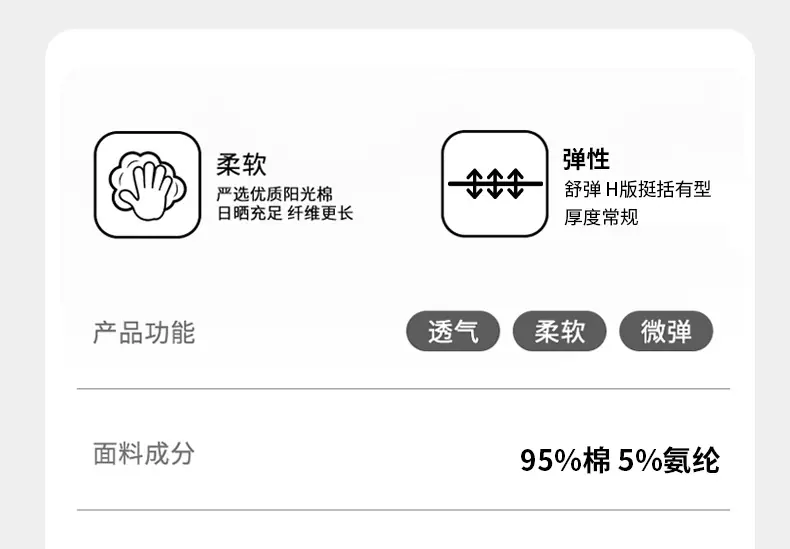 柔软
严选优质阳光棉
日晒充足 纤维更长

弹性
舒弹H版挺括有型
厚度常规

产品功能

透气 柔软 微弹

面料成分

95%棉 5%氨纶