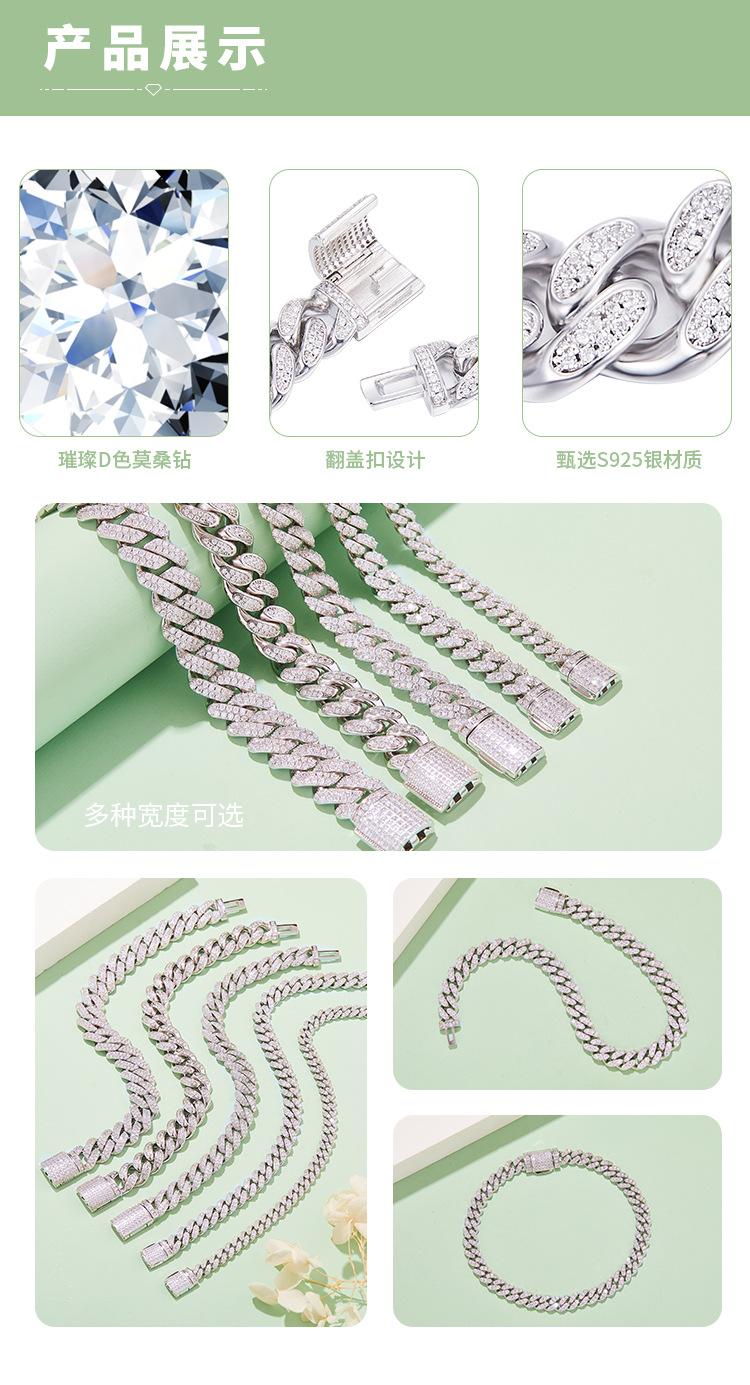 产品展示

璀璨D色莫桑钻

翻盖扣设计

甄选S925银材质

多种宽度可选