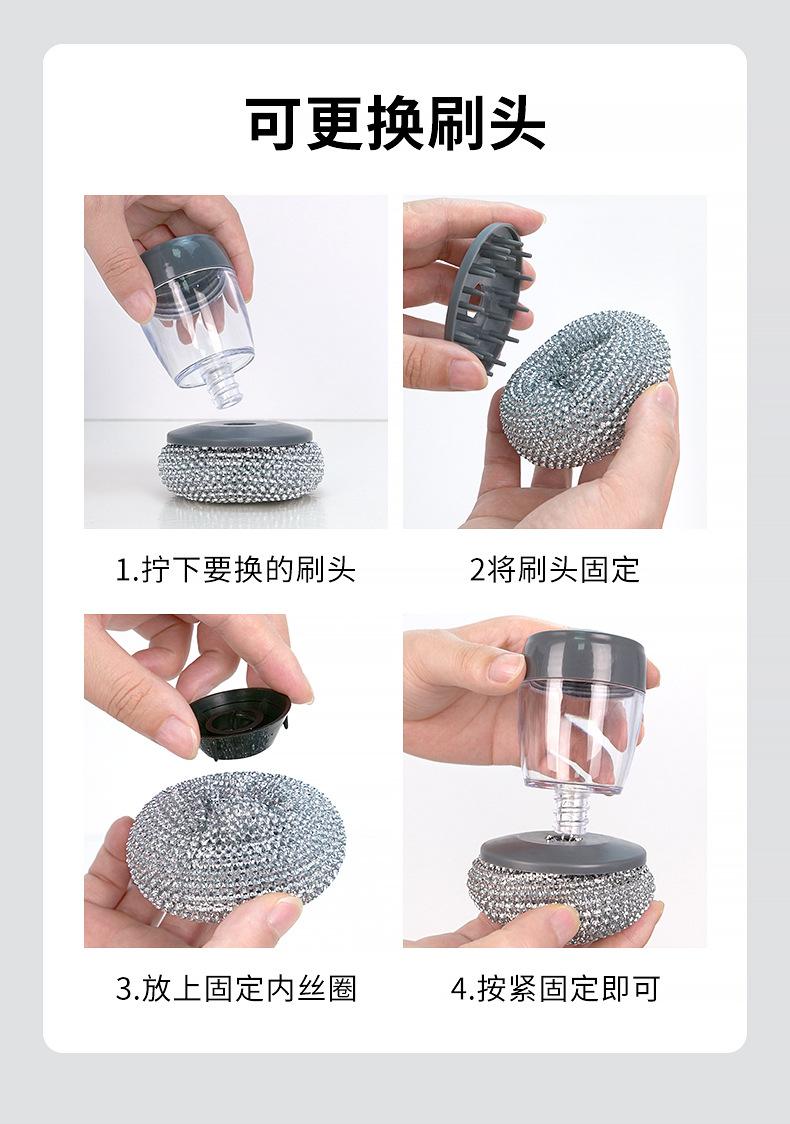 可更换刷头

1.拧下要换的刷头

2将刷头固定

3.放上固定内丝圈

4.按紧固定即可