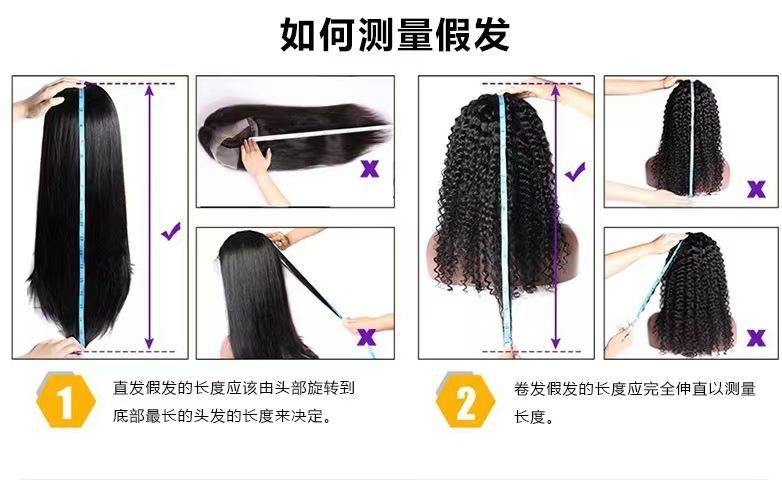 如何测量假发

1

直发假发的长度应该由头部旋转到底部最长的头发的长度来决定。

2

卷发假发的长度应完全伸直以测量长度。