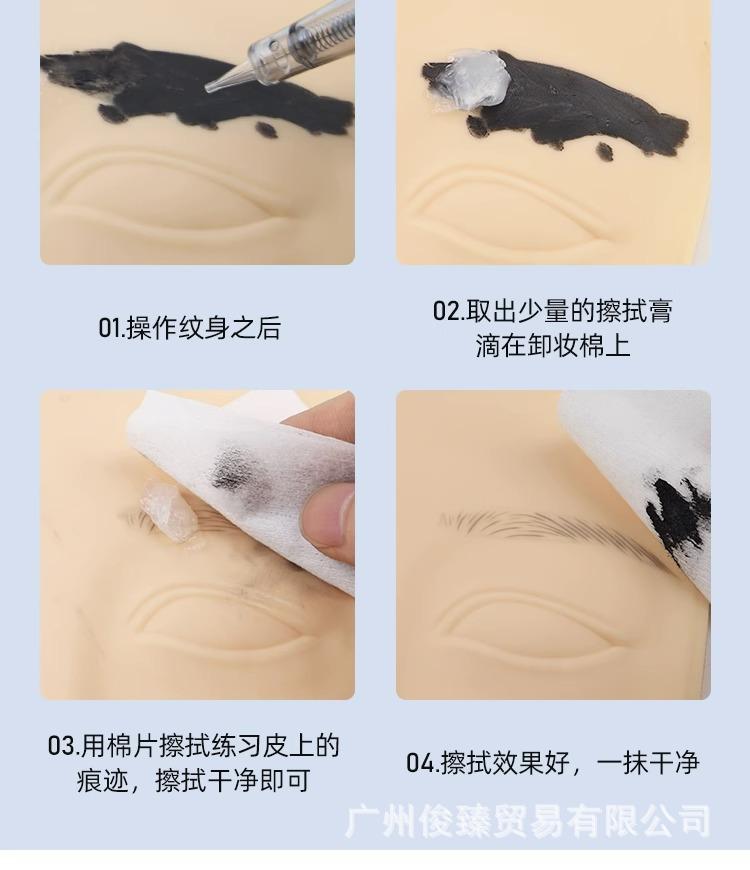 01.操作纹身之后

02.取出少量的擦拭膏滴在卸妆棉上

03.用棉片擦拭练习皮上的痕迹，擦拭干净即可

04.擦拭效果好，一抹干净

广州俊臻贸易有限公司