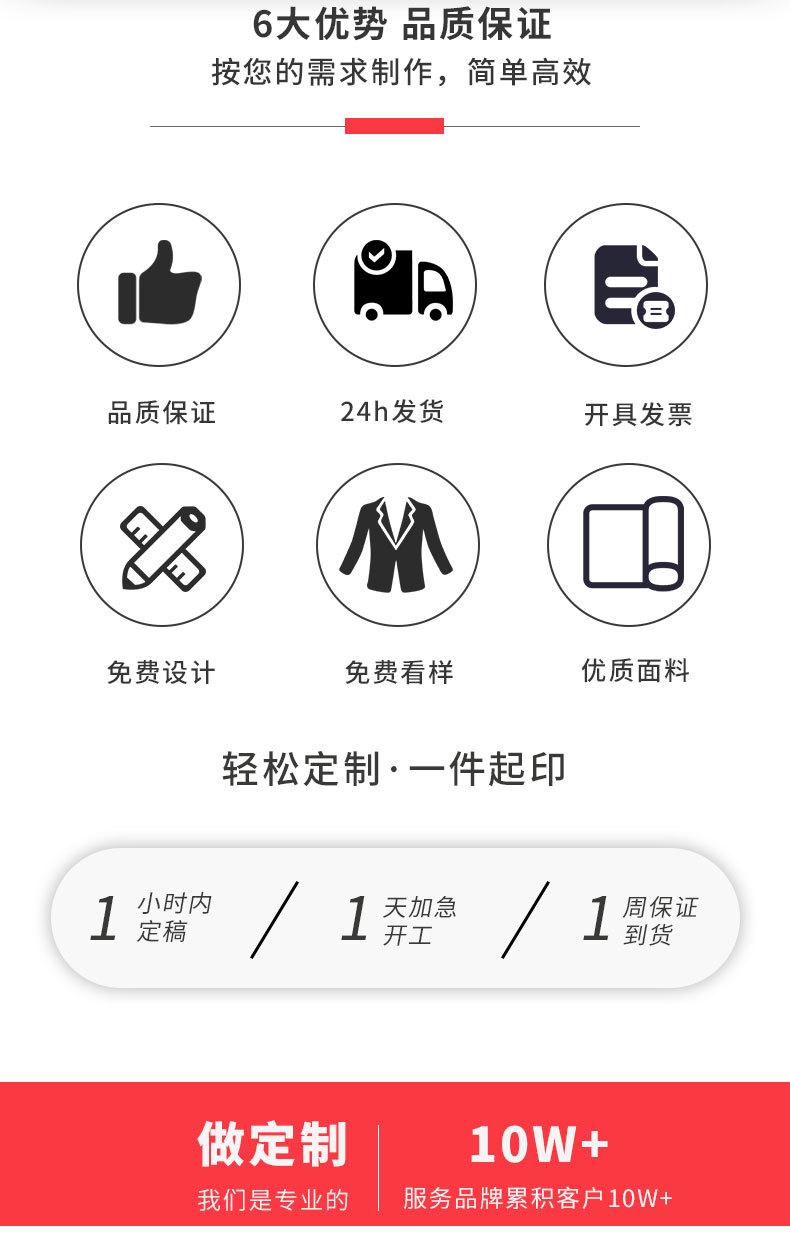 6大优势 品质保证
按您的需求制作，简单高效

品质保证

24h发货

开具发票

免费设计

免费看样

优质面料

轻松定制·一件起印

1 小时内定稿

1 天加急开工

1 周保证到货

做定制
我们是专业的

10W+
服务品牌累积客户10W+