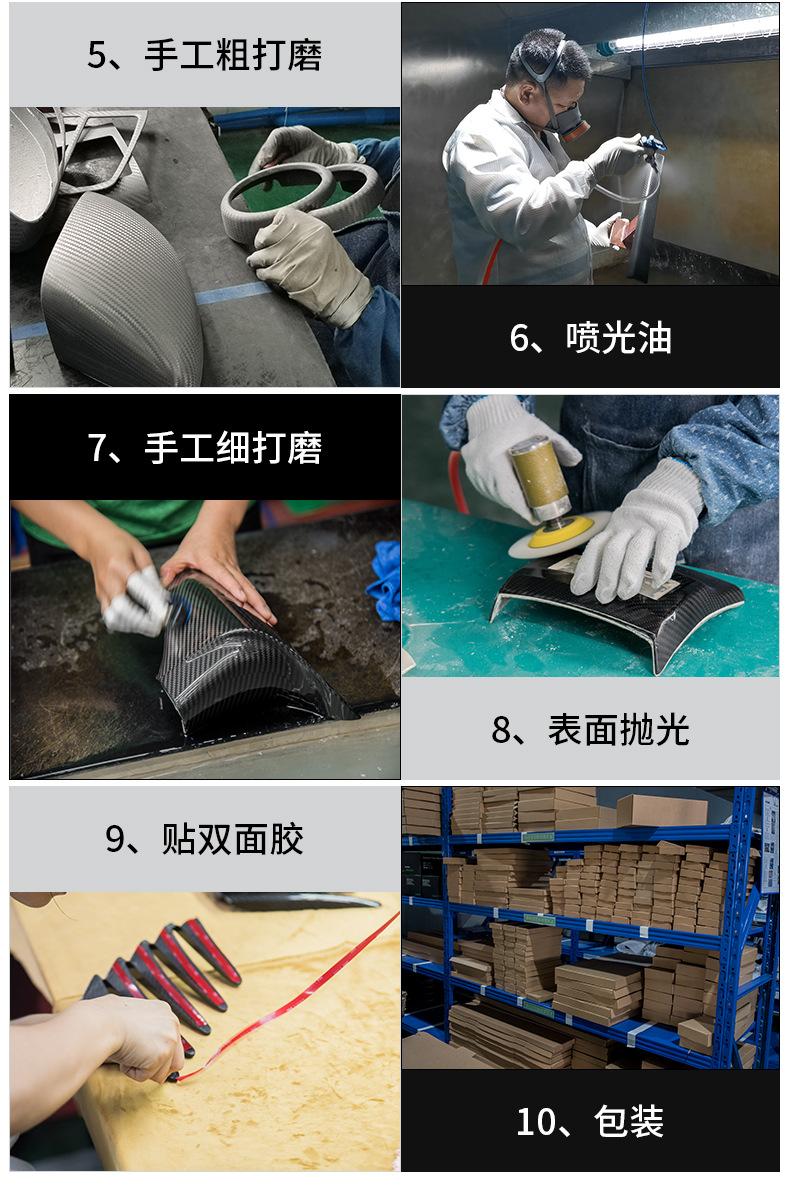 5、手工粗打磨

6、喷光油

7、手工细打磨

8、表面抛光

9、贴双面胶

10、包装