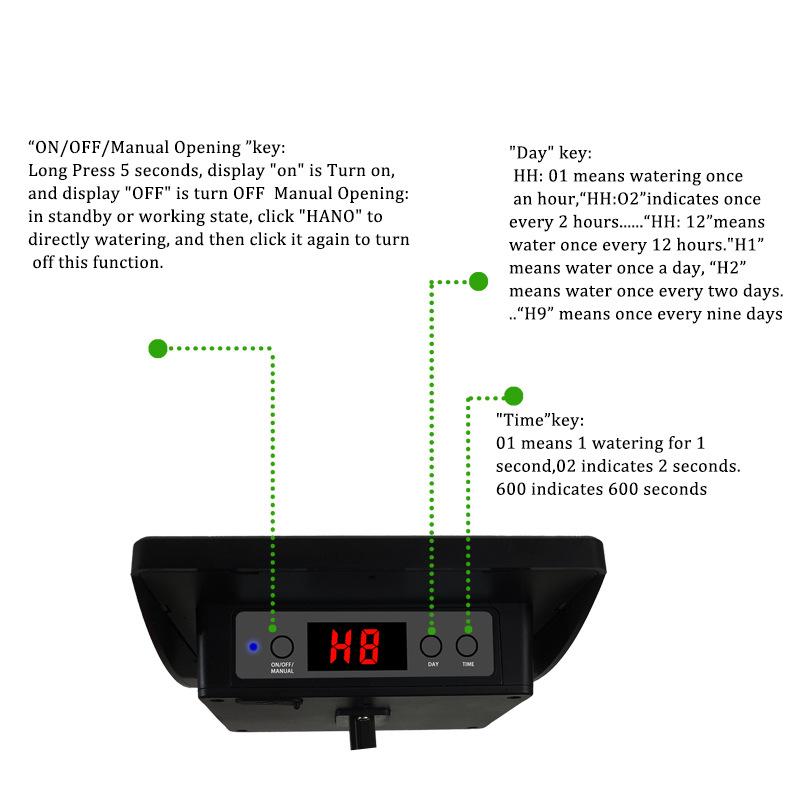 “ON/OFF/Manual Opening ”key:
Long Press 5 seconds, display "on" is Turn on, and display "OFF" is turn OFF Manual Opening: in standby or working state, click "HANO" to directly watering, and then click it again to turn off this function.

"Day" key:
HH: 01 means watering once an hour,“HH:O2”indicates once every 2 hours......“HH: 12”means water once every 12 hours."H1” means water once a day, “H2” means water once every two days. ..“H9” means once every nine days

"Time”key:
01 means 1 watering for 1 second,02 indicates 2 seconds. 600 indicates 600 seconds

ON/OFF/ MANUAL

H8

DAY

TIME