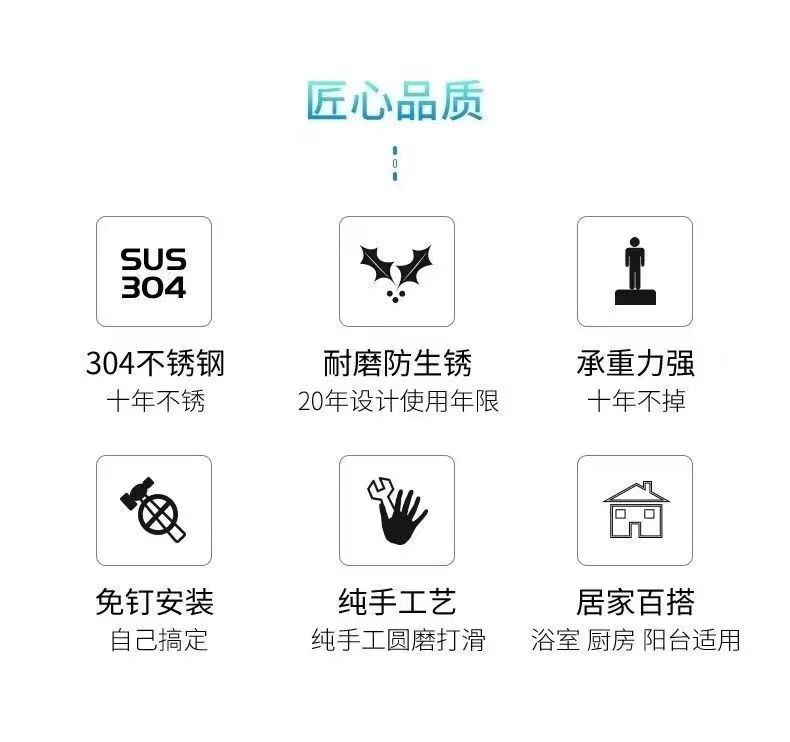 匠心品质

SUS
304

304不锈钢
十年不锈

耐磨防生锈
20年设计使用年限

承重力强
十年不掉

免钉安装
自己搞定

纯手工艺
纯手工圆磨打滑

居家百搭
浴室 厨房 阳台适用