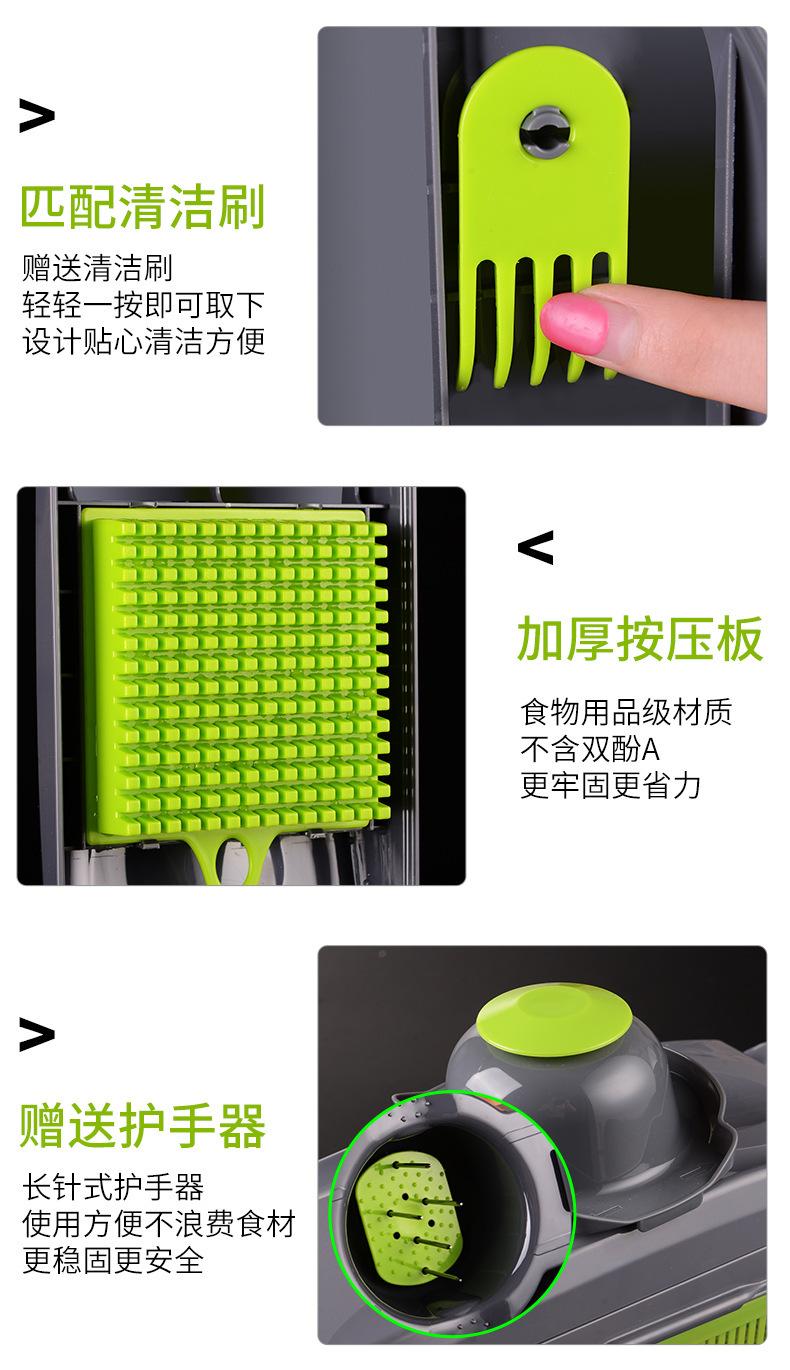 >

匹配清洁刷

赠送清洁刷
轻轻一按即可取下
设计贴心清洁方便

<

加厚按压板

食物用品级材质
不含双酚A
更牢固更省力

>

赠送护手器

长针式护手器
使用方便不浪费食材
更稳固更安全