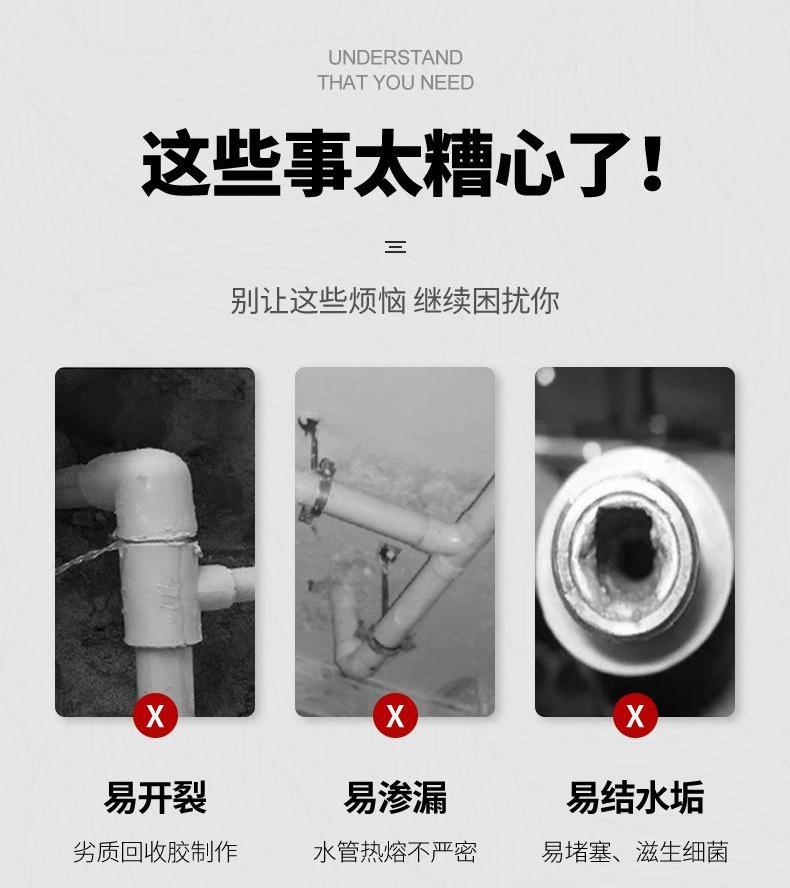 UNDERSTAND
THAT YOU NEED

这些事太糟心了!

别让这些烦恼 继续困扰你

X

易开裂

劣质回收胶制作

X

易渗漏

水管热熔不严密

X

易结水垢

易堵塞、滋生细菌