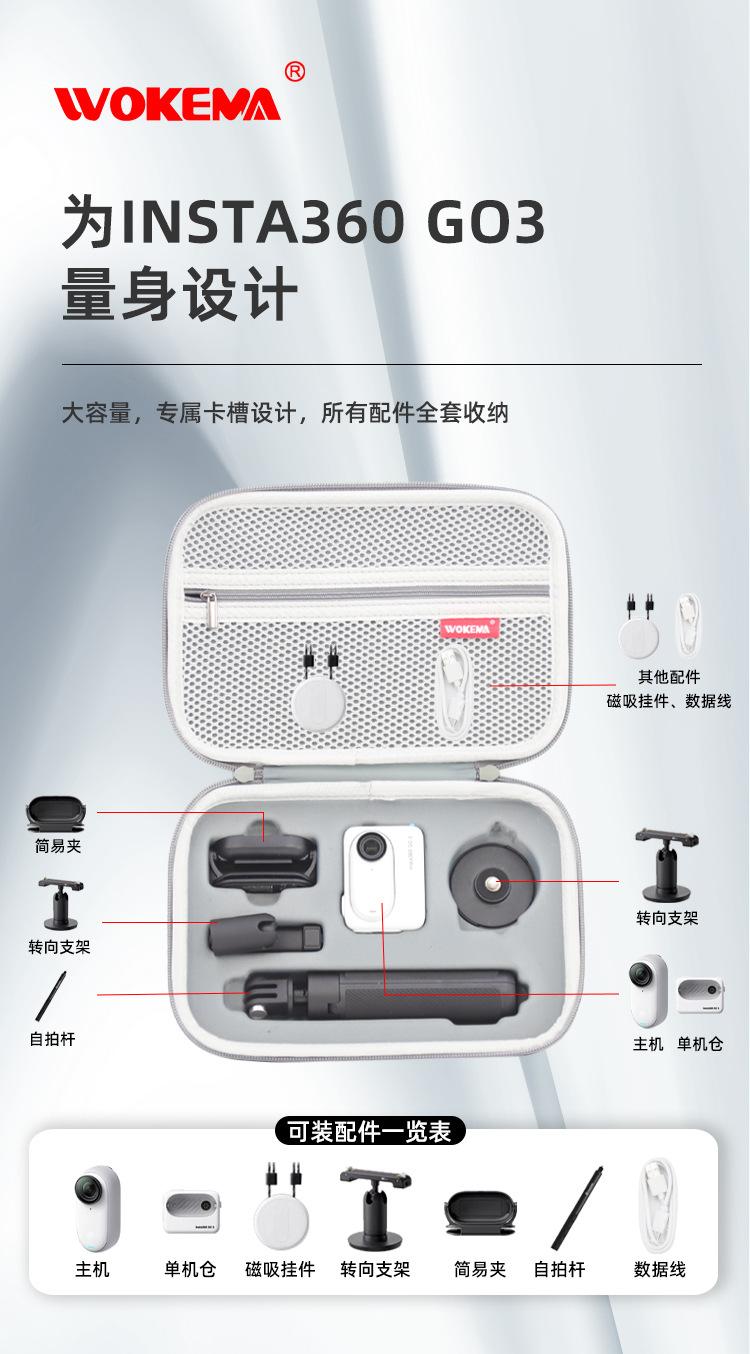 WOKEMA®

为INSTA360 GO3
量身设计

大容量，专属卡槽设计，所有配件全套收纳

WOKEMA

其他配件
磁吸挂件、数据线

简易夹

转向支架

自拍杆

转向支架

主机 单机仓

可装配件一览表

主机 单机仓 磁吸挂件 转向支架 简易夹 自拍杆 数据线