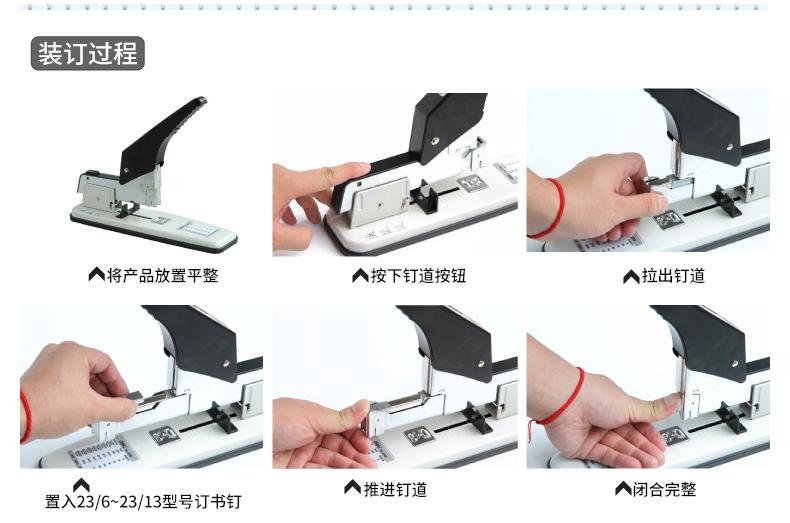 装订过程

将产品放置平整

按下钉道按钮

拉出钉道

置入23/6~23/13型号订书钉

推进钉道

闭合完整