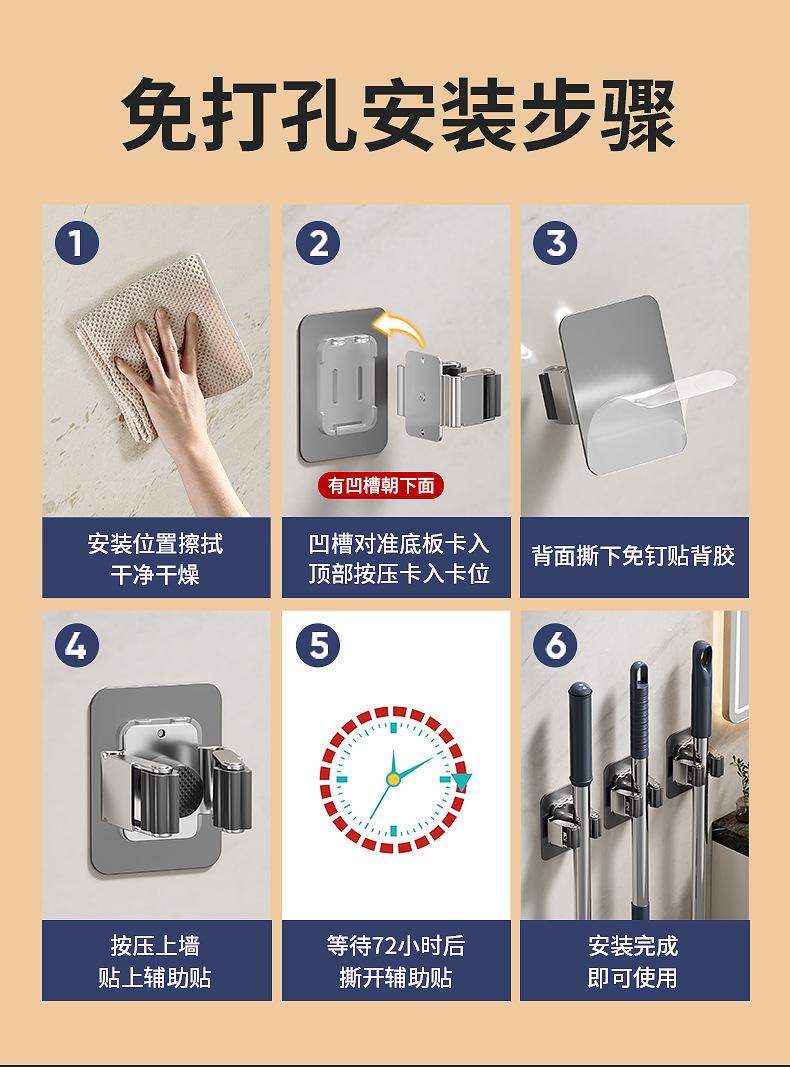 免打孔安装步骤

1
安装位置擦拭
干净干燥

2
有凹槽朝下面
凹槽对准底板卡入
顶部按压卡入卡位

3
背面撕下免钉贴背胶

4
按压上墙
贴上辅助贴

5
等待72小时后
撕开辅助贴

6
安装完成
即可使用