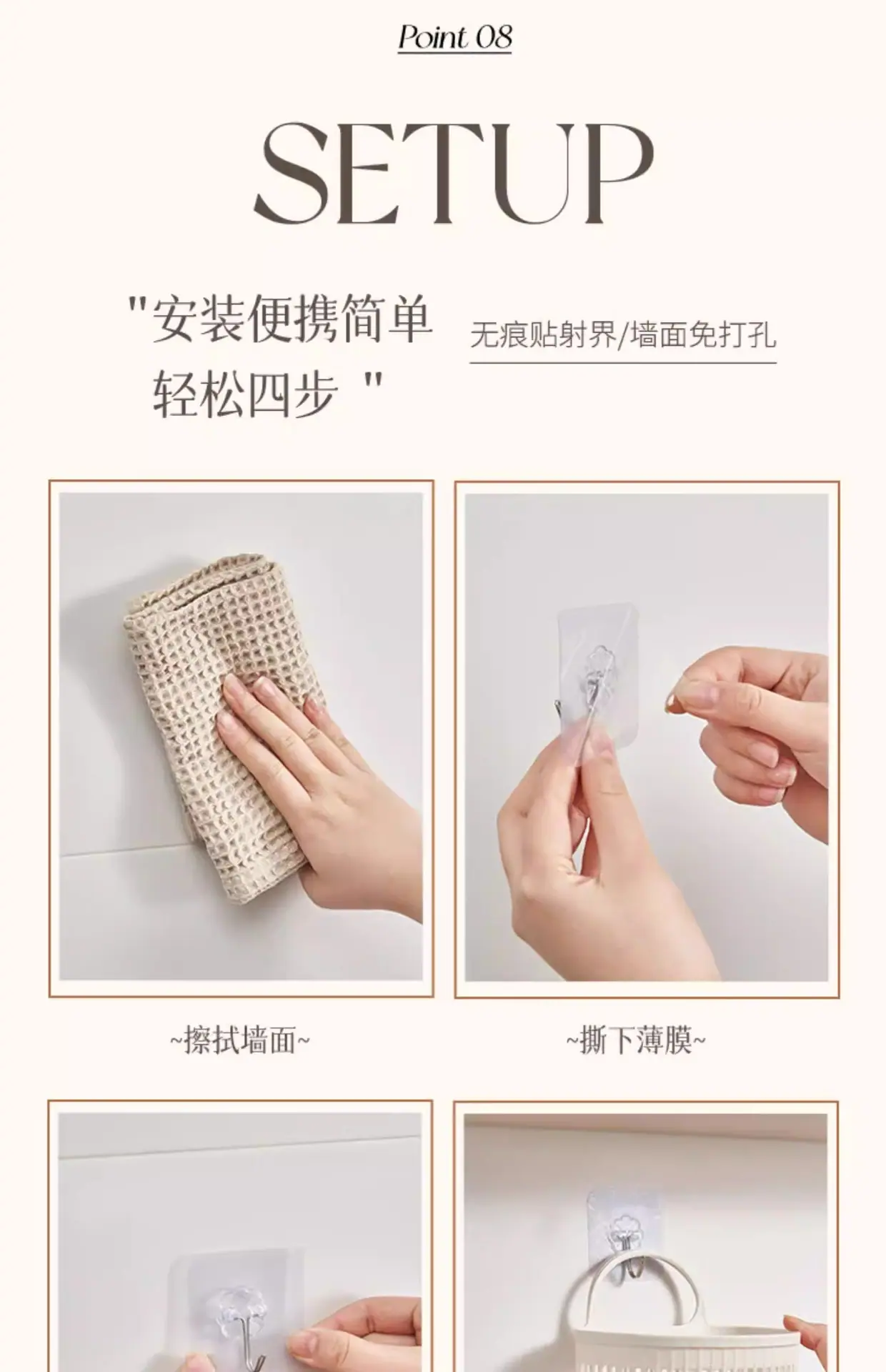 Point 08

SETUP

"安装便携简单
轻松四步 "

无痕贴射界/墙面免打孔

~擦拭墙面~

~撕下薄膜~