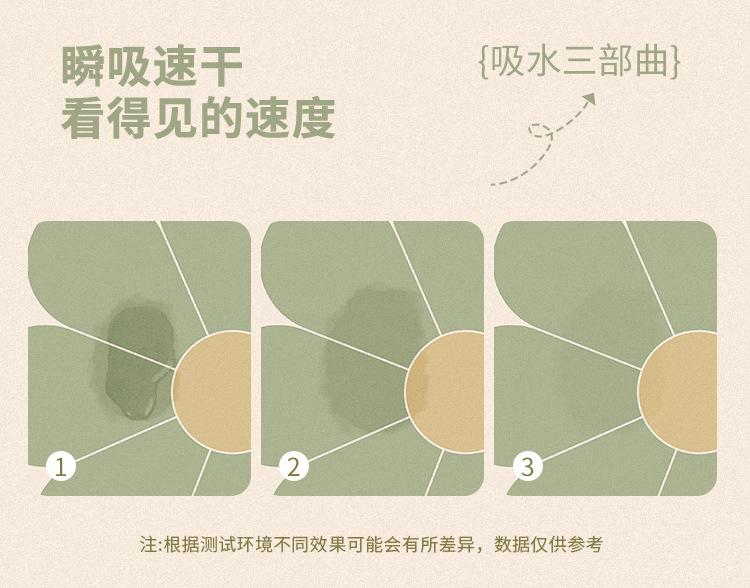 瞬吸速干
看得见的速度

{吸水三部曲}

1

2

3

注:根据测试环境不同效果可能会有所差异，数据仅供参考