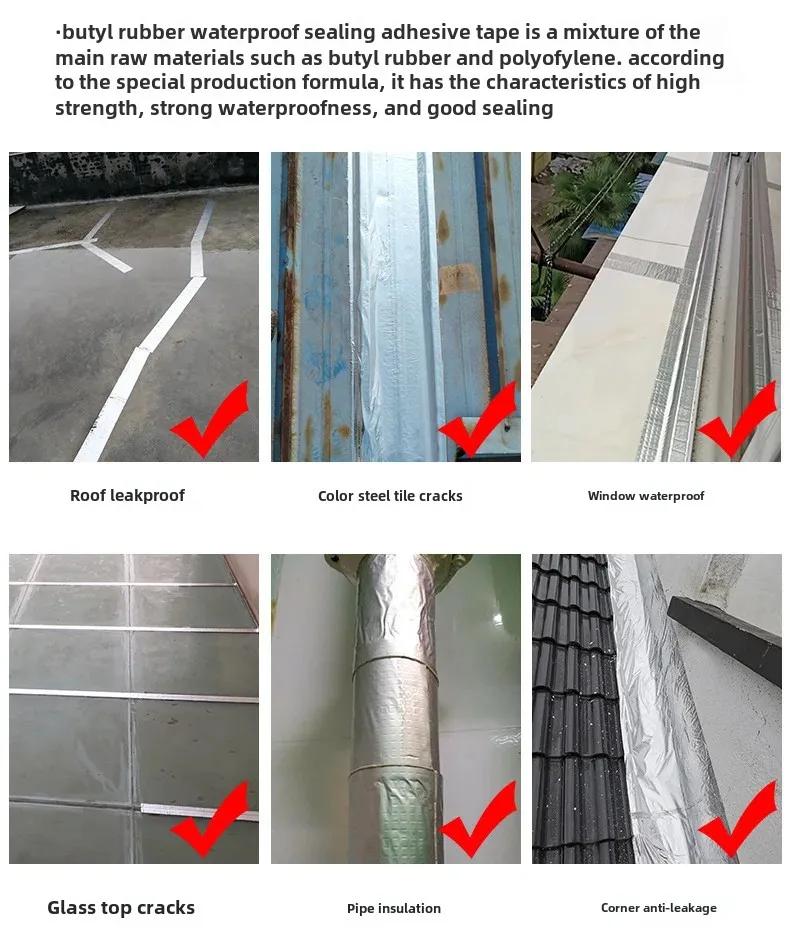 ·butyl rubber waterproof sealing adhesive tape is a mixture of the main raw materials such as butyl rubber and polyofylene. according to the special production formula, it has the characteristics of high strength, strong waterproofness, and good sealing

Roof leakproof

Color steel tile cracks

Window waterproof

Glass top cracks

Pipe insulation

Corner anti-leakage