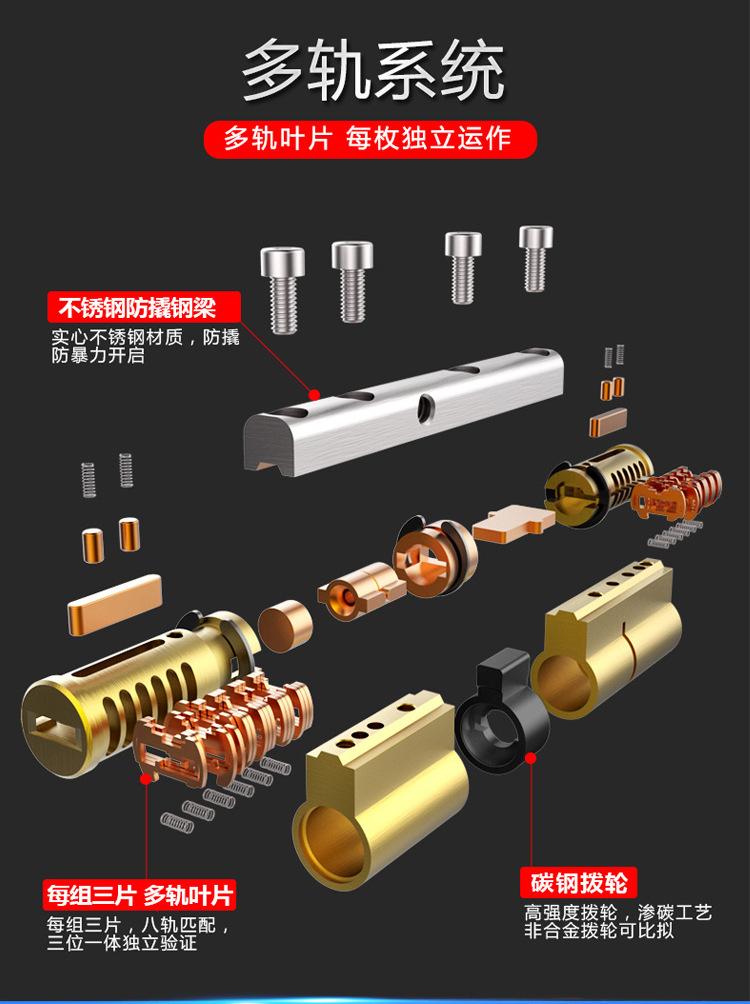 多轨系统

多轨叶片 每枚独立运作

不锈钢防撬钢梁

实心不锈钢材质，防撬防暴力开启

每组三片 多轨叶片

每组三片，八轨匹配，三位一体独立验证

碳钢拨轮

高强度拨轮，渗碳工艺非合金拨轮可比拟