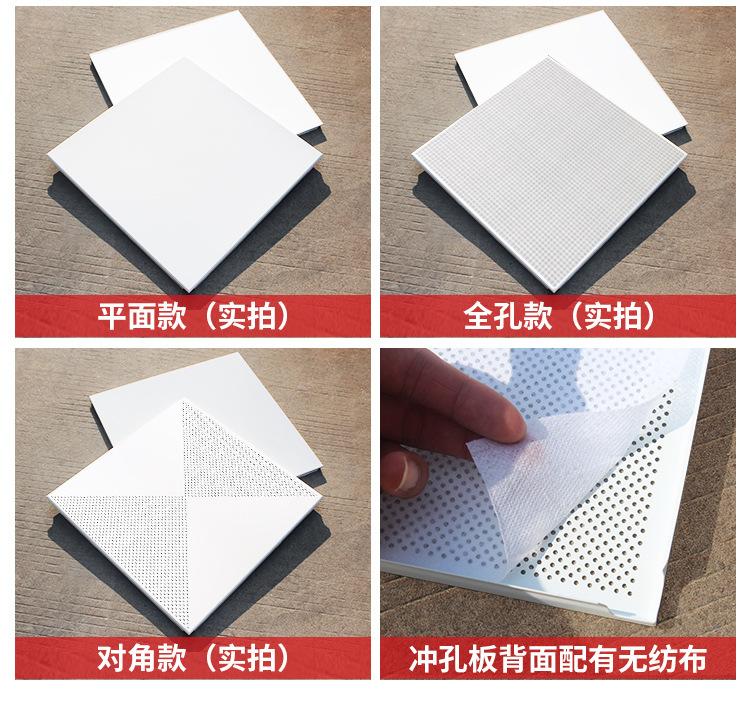 平面款（实拍）

全孔款（实拍）

对角款（实拍）

冲孔板背面配有无纺布