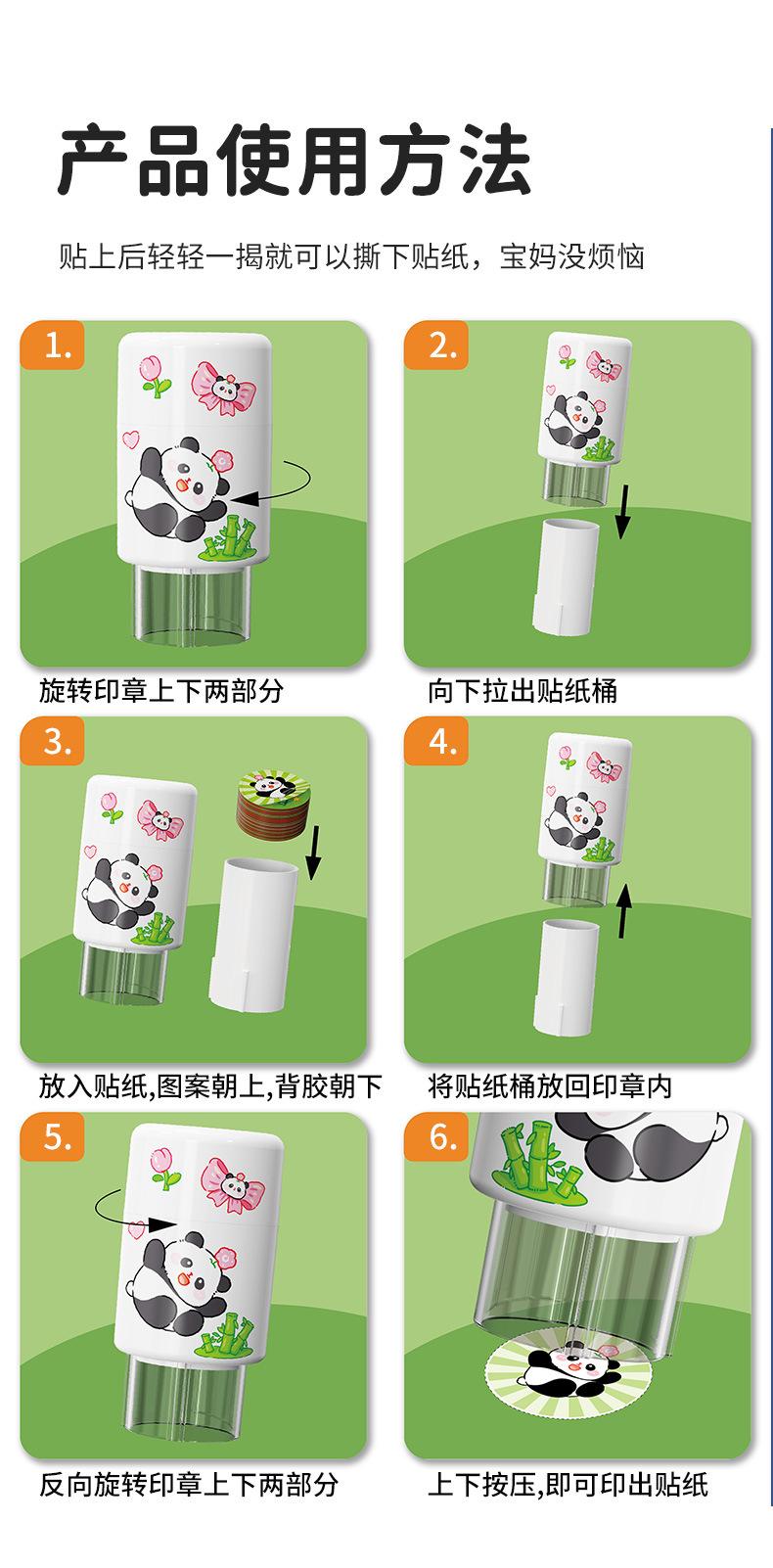 产品使用方法

贴上后轻轻一揭就可以撕下贴纸，宝妈没烦恼

1.

旋转印章上下两部分

2.

向下拉出贴纸桶

3.

放入贴纸,图案朝上,背胶朝下

4.

将贴纸桶放回印章内

5.

反向旋转印章上下两部分

6.

上下按压,即可印出贴纸