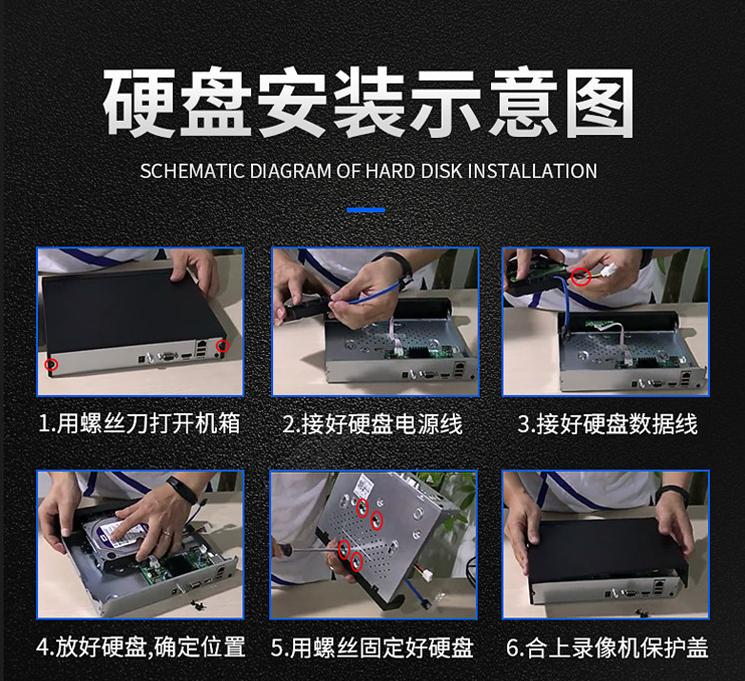 硬盘安装示意图

SCHEMATIC DIAGRAM OF HARD DISK INSTALLATION

1.用螺丝刀打开机箱

2.接好硬盘电源线

3.接好硬盘数据线

4.放好硬盘,确定位置

5.用螺丝固定好硬盘

6.合上录像机保护盖