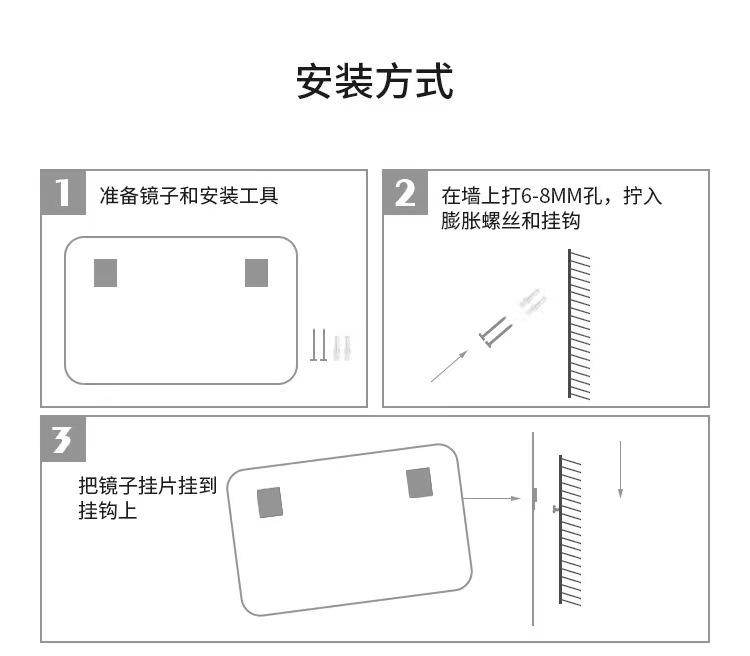 安装方式

1 准备镜子和安装工具

2 在墙上打6-8MM孔，拧入膨胀螺丝和挂钩

3 把镜子挂片挂到挂钩上