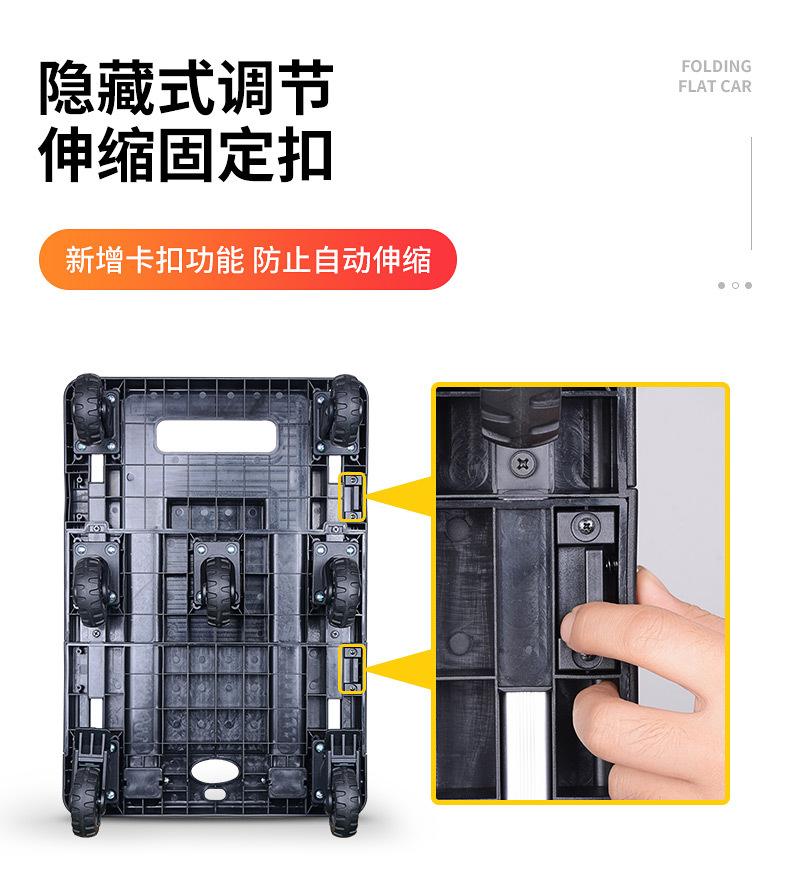 隐藏式调节
伸缩固定扣

FOLDING
FLAT CAR

新增卡扣功能 防止自动伸缩