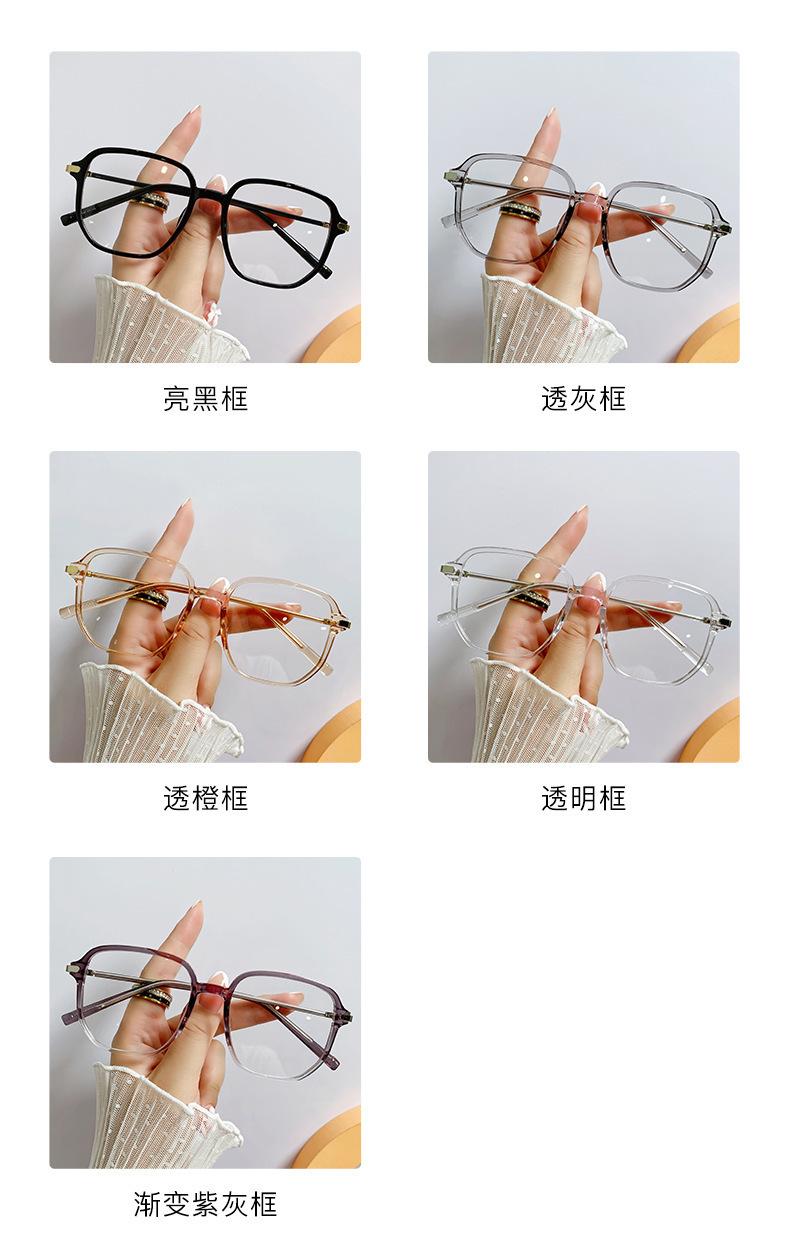 亮黑框

透灰框

透橙框

透明框

渐变紫灰框