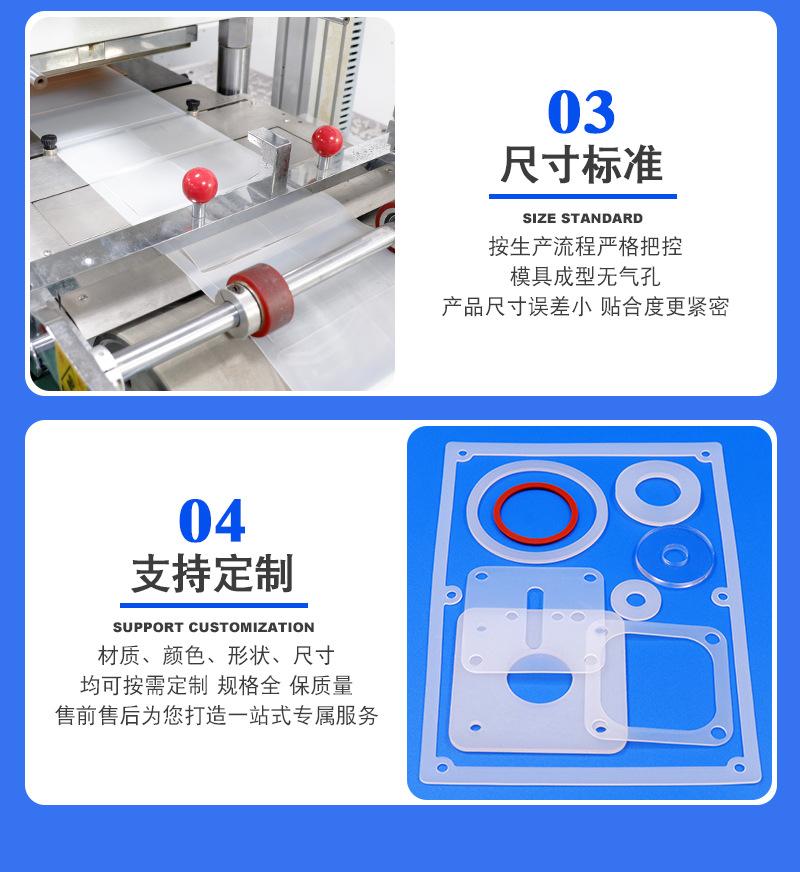 03
尺寸标准
SIZE STANDARD
按生产流程严格把控
模具成型无气孔
产品尺寸误差小 贴合度更紧密

04
支持定制
SUPPORT CUSTOMIZATION
材质、颜色、形状、尺寸
均可按需定制 规格全 保质量
售前售后为您打造一站式专属服务