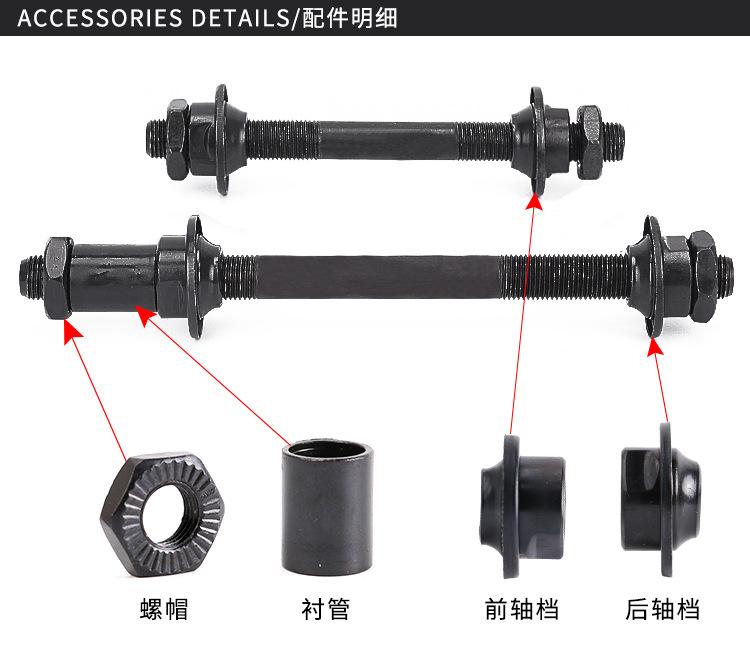 ACCESSORIES DETAILS/配件明细

螺帽

衬管

前轴档

后轴档