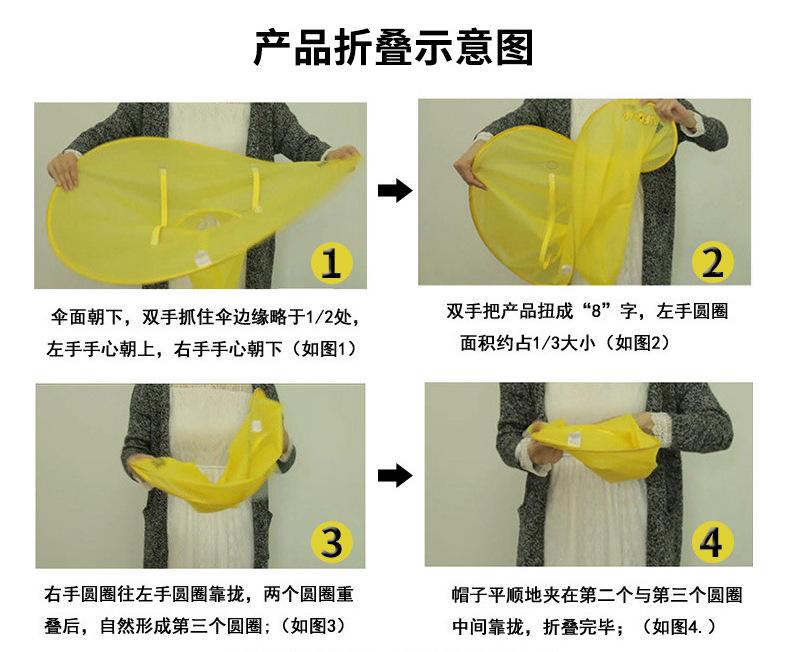 产品折叠示意图

1

伞面朝下，双手抓住伞边缘略于1/2处，左手手心朝上，右手手心朝下（如图1）

2

双手把产品扭成“8”字，左手圆圈面积约占1/3大小（如图2）

3

右手圆圈往左手圆圈靠拢，两个圆圈重叠后，自然形成第三个圆圈；（如图3）

4

帽子平顺地夹在第二个与第三个圆圈中间靠拢，折叠完毕；（如图4.）