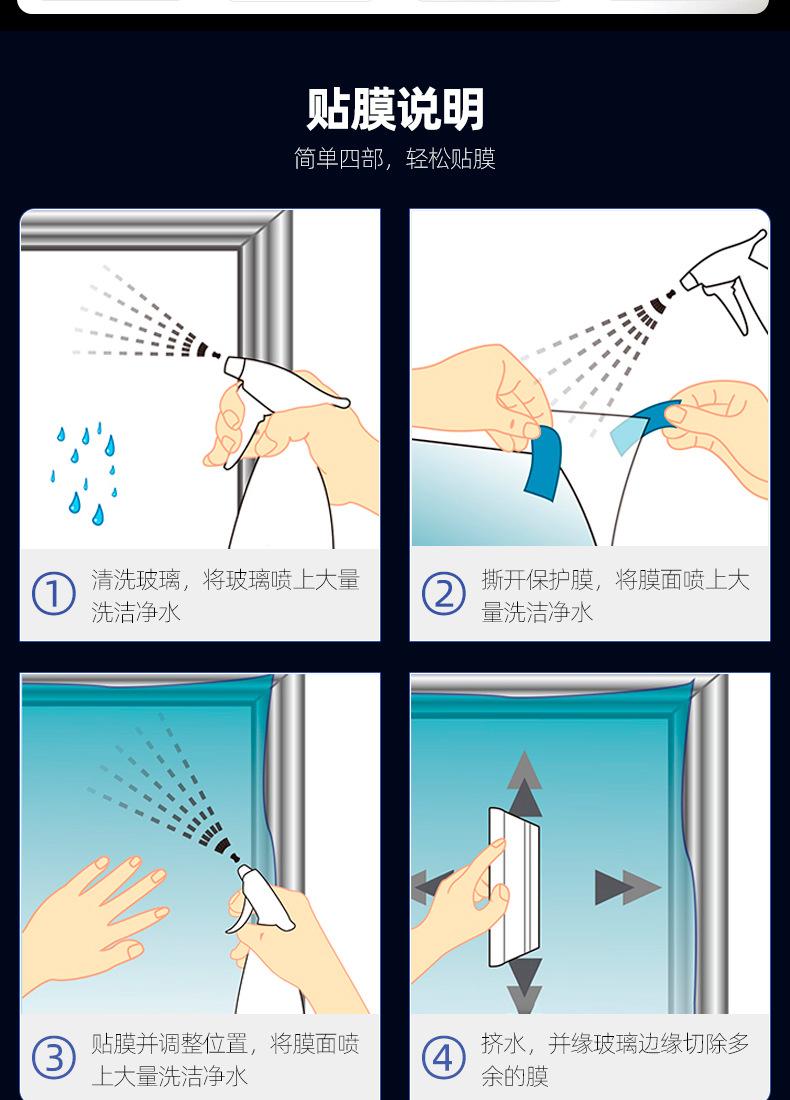 贴膜说明

简单四部，轻松贴膜

① 清洗玻璃，将玻璃喷上大量洗洁净水

② 撕开保护膜，将膜面喷上大量洗洁净水

③ 贴膜并调整位置，将膜面喷上大量洗洁净水

④ 挤水，并缘玻璃边缘切除多余的膜