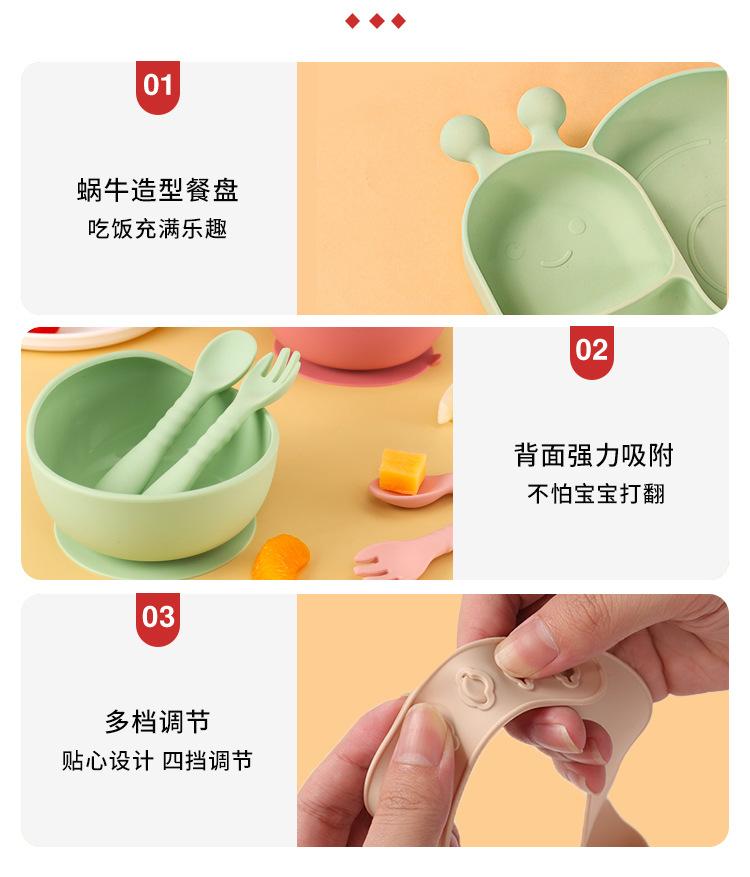 01

蜗牛造型餐盘
吃饭充满乐趣

02

背面强力吸附
不怕宝宝打翻

03

多档调节
贴心设计 四挡调节