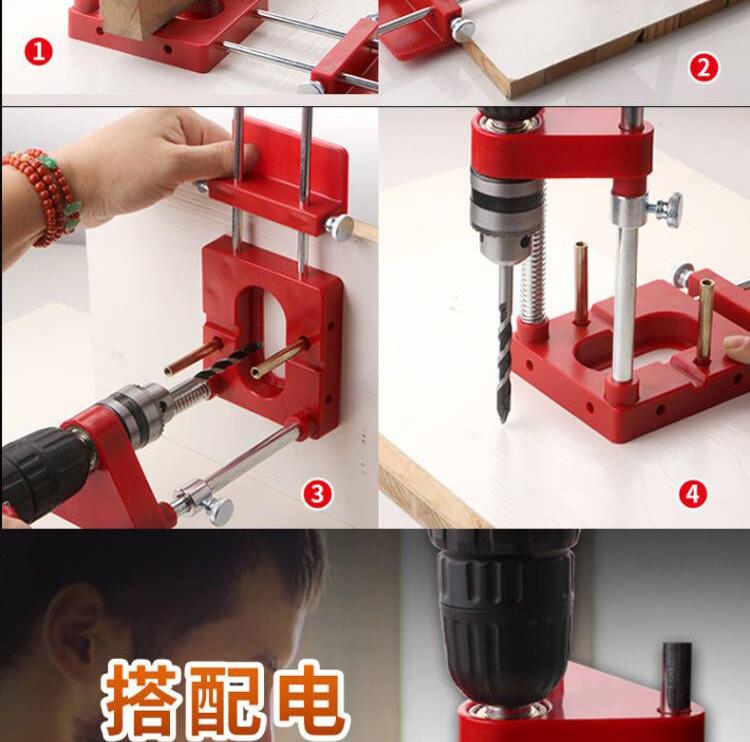 1

2

3

4

搭配电