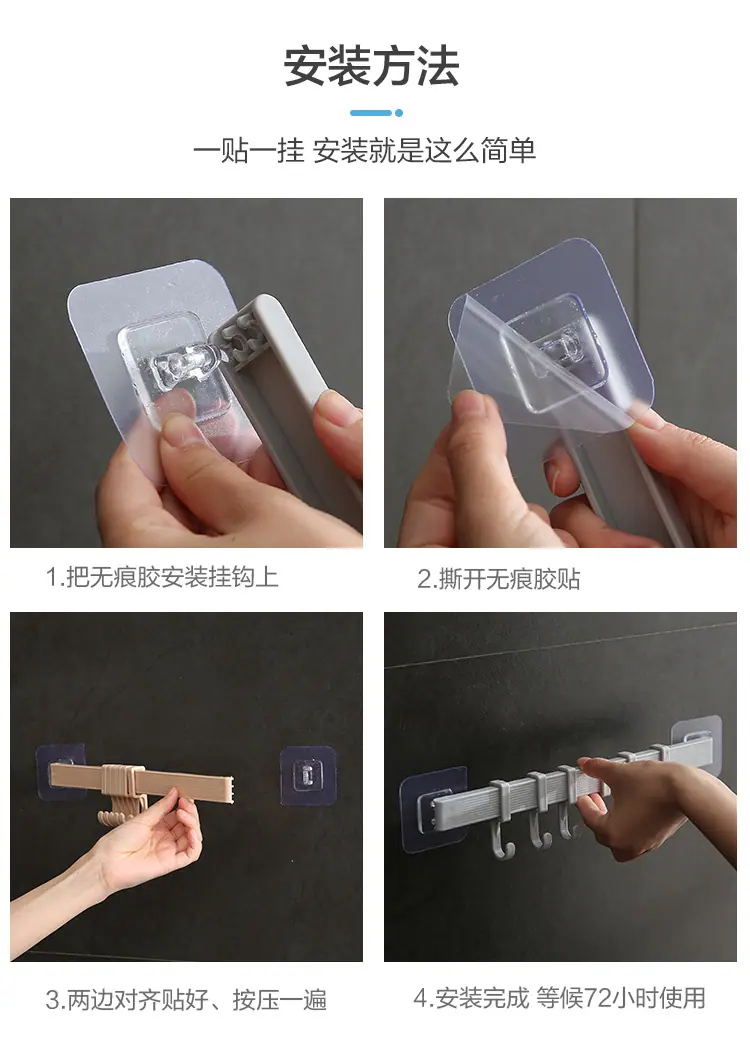 安装方法

一贴一挂 安装就是这么简单

1.把无痕胶安装挂钩上

2.撕开无痕胶贴

3.两边对齐贴好、按压一遍

4.安装完成 等候72小时使用