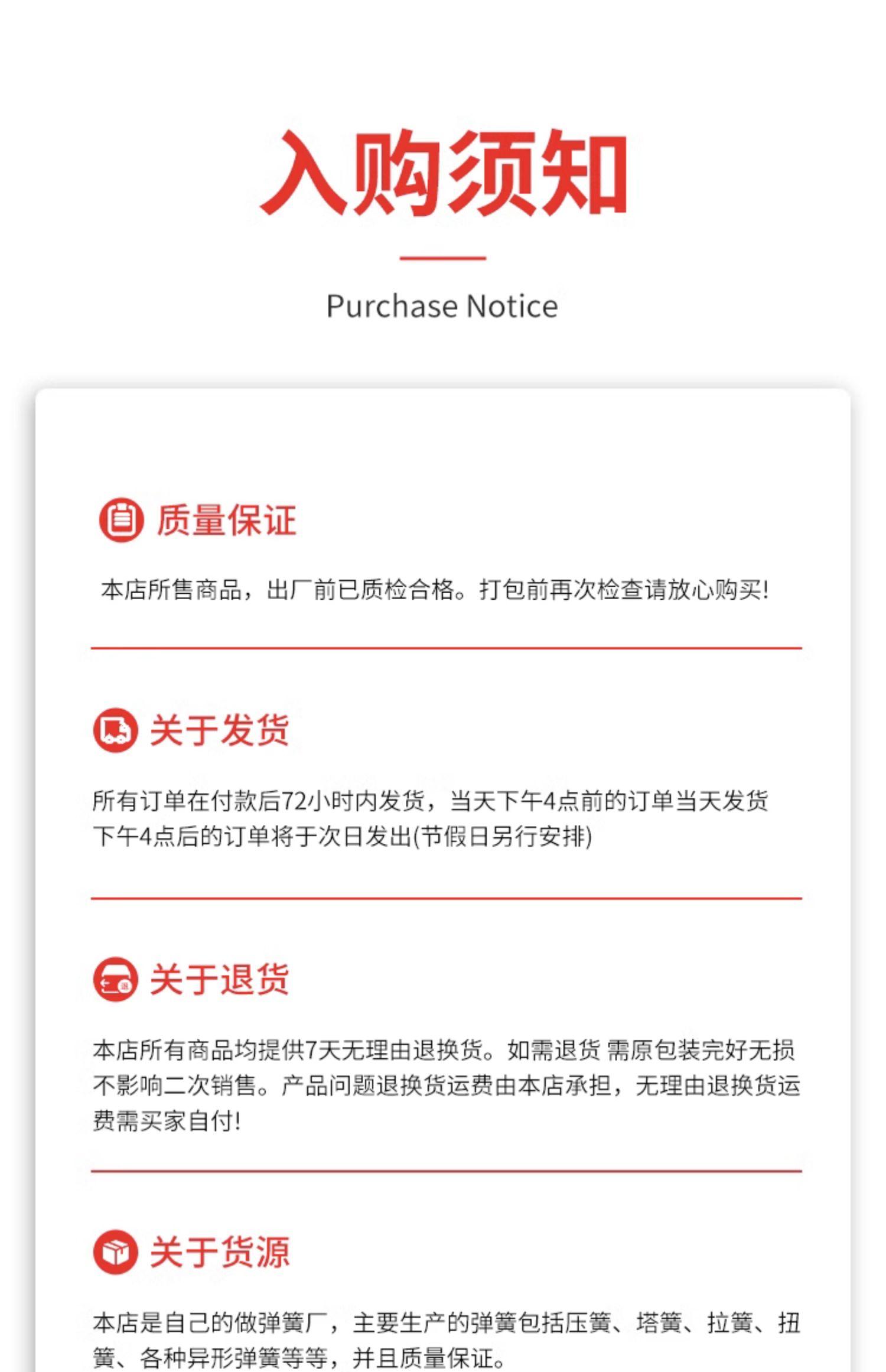 入购须知

Purchase Notice

质量保证

本店所售商品，出厂前已质检合格。打包前再次检查请放心购买!

关于发货

所有订单在付款后72小时内发货，当天下午4点前的订单当天发货下午4点后的订单将于次日发出(节假日另行安排)

关于退货

本店所有商品均提供7天无理由退换货。如需退货 需原包装完好无损不影响二次销售。产品问题退换货运费由本店承担，无理由退换货运费需买家自付!

关于货源

本店是自己的做弹簧厂，主要生产的弹簧包括压簧、塔簧、拉簧、扭簧、各种异形弹簧等等，并且质量保证。