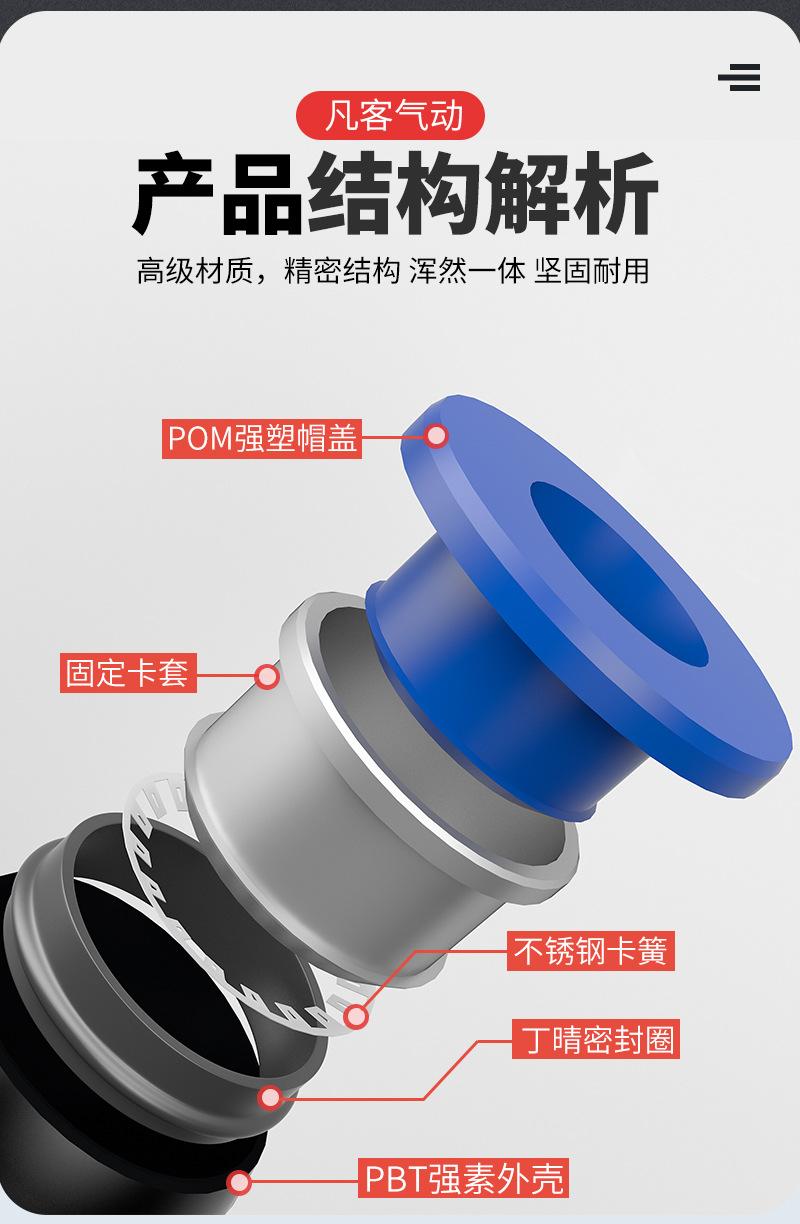 凡客气动

产品结构解析

高级材质，精密结构 浑然一体 坚固耐用

POM强塑帽盖

固定卡套

不锈钢卡簧

丁晴密封圈

PBT强素外壳