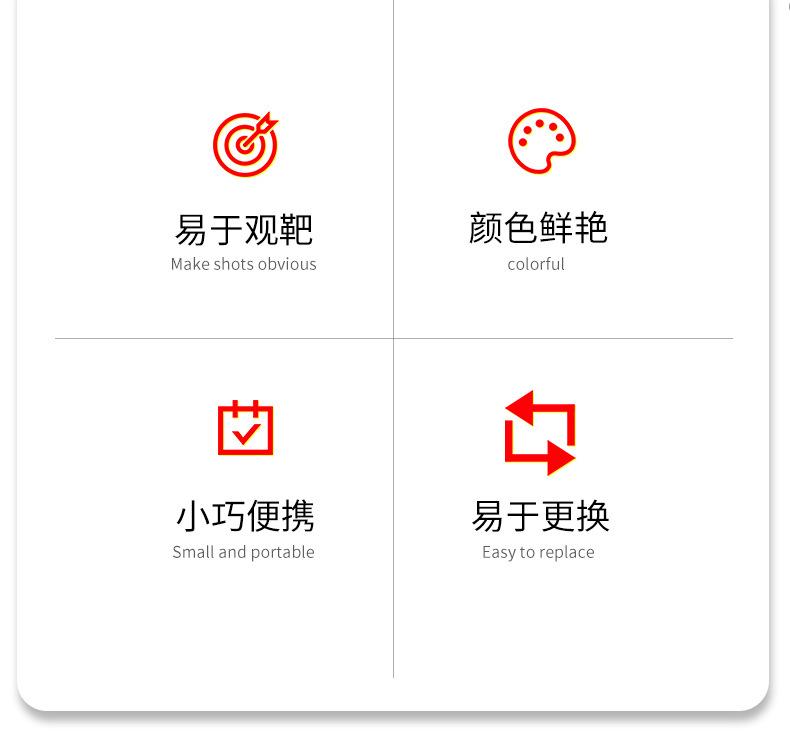 易于观靶
Make shots obvious

颜色鲜艳
colorful

小巧便携
Small and portable

易于更换
Easy to replace