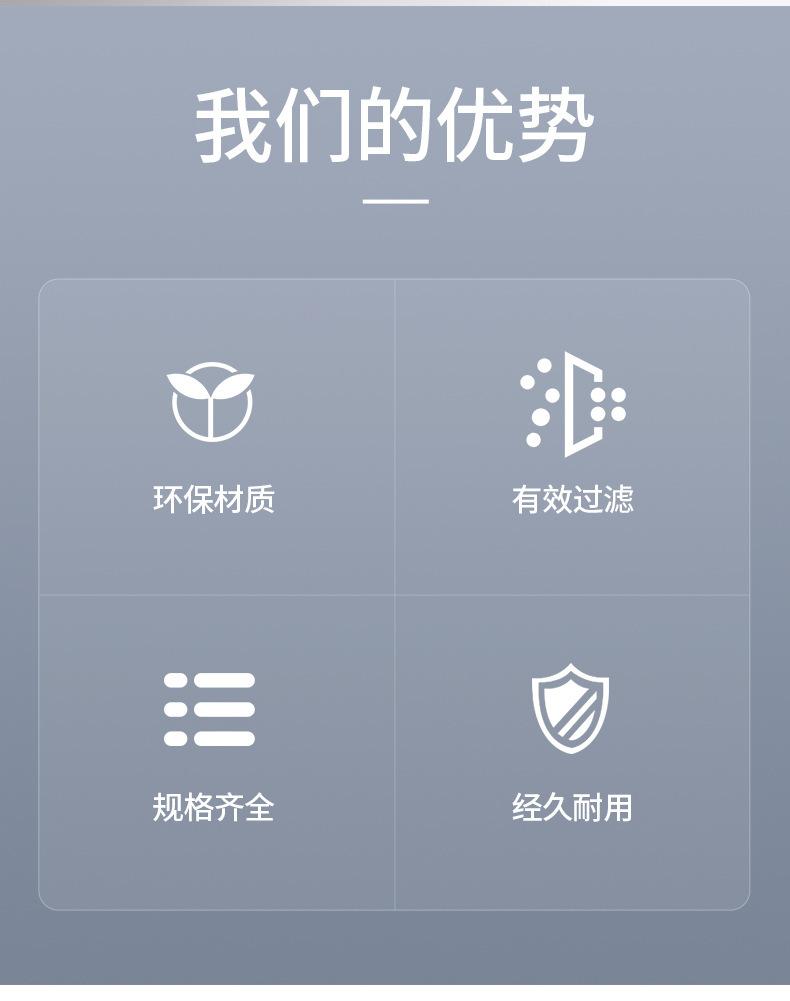 我们的优势

环保材质

有效过滤

规格齐全

经久耐用