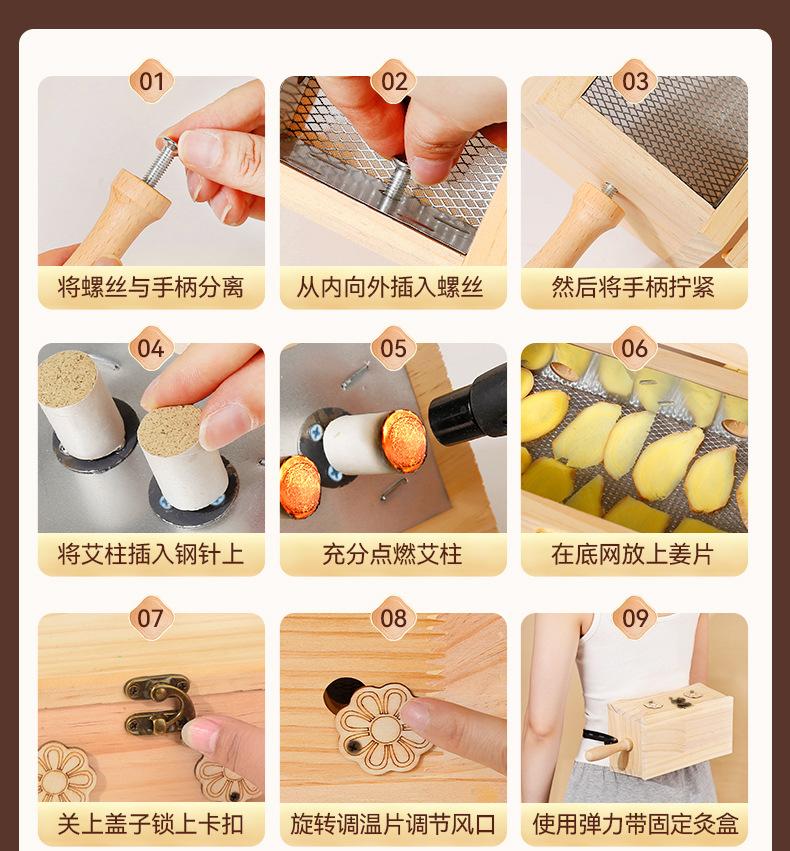 01
将螺丝与手柄分离

02
从内向外插入螺丝

03
然后将手柄拧紧

04
将艾柱插入钢针上

05
充分点燃艾柱

06
在底网放上姜片

07
关上盖子锁上卡扣

08
旋转调温片调节风口

09
使用弹力带固定灸盒