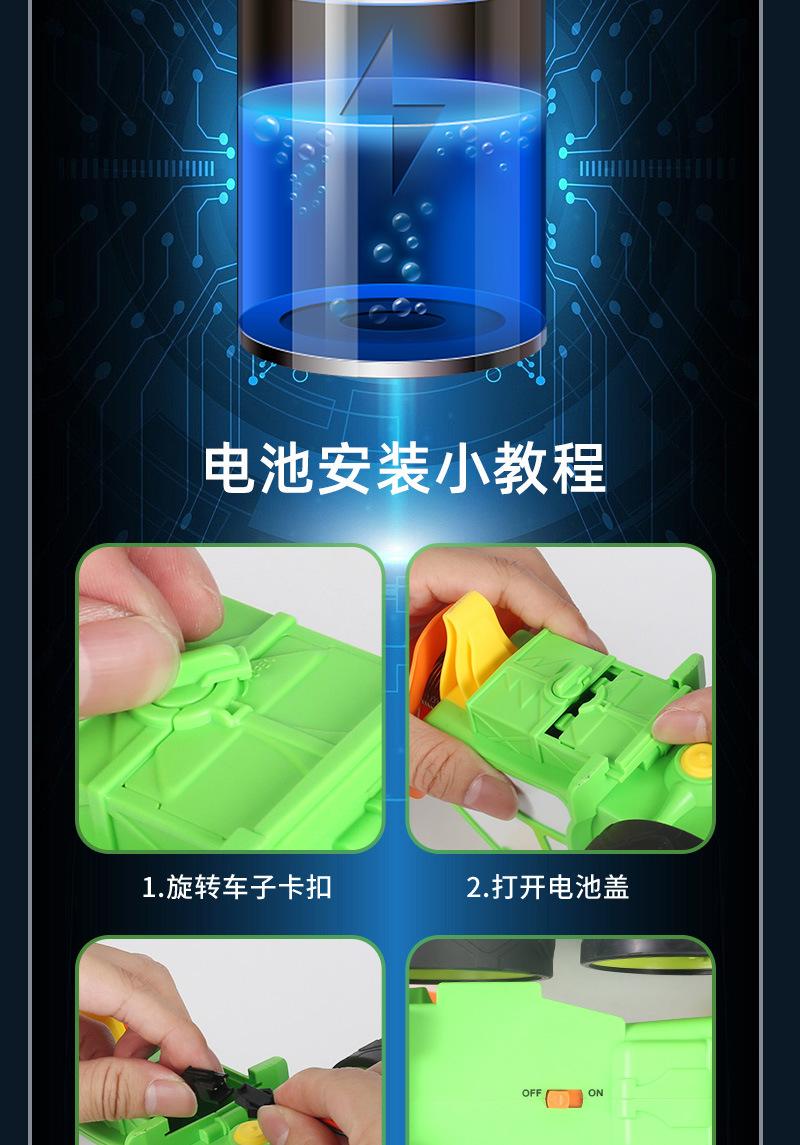 电池安装小教程

1.旋转车子卡扣

2.打开电池盖

OFF ON