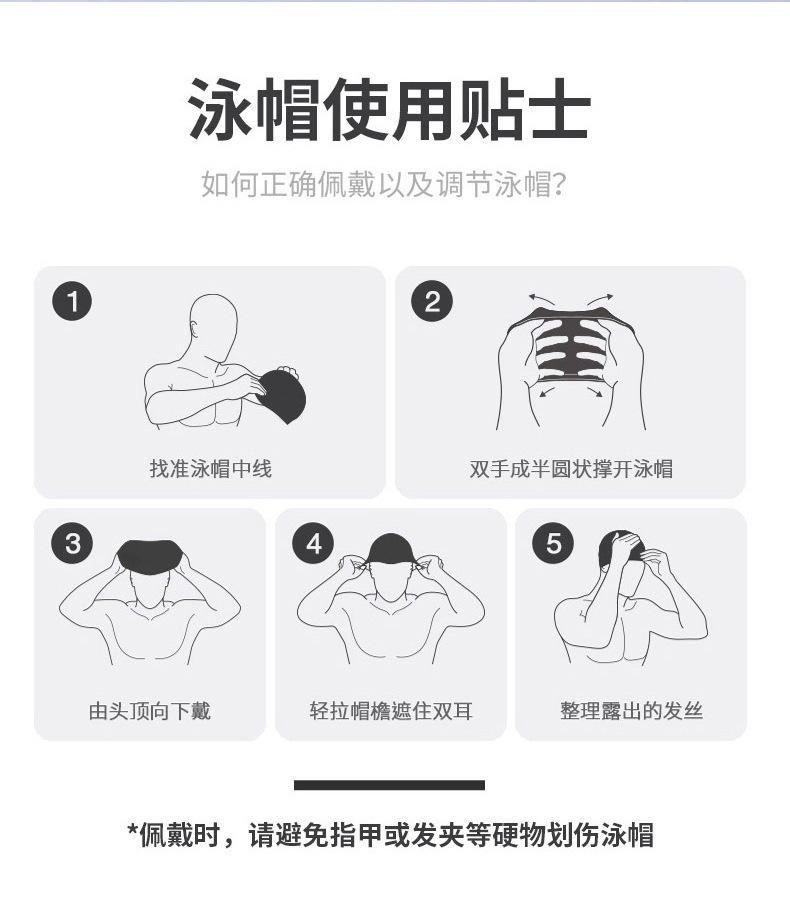 泳帽使用贴士

如何正确佩戴以及调节泳帽？

1
找准泳帽中线

2
双手成半圆状撑开泳帽

3
由头顶向下戴

4
轻拉帽檐遮住双耳

5
整理露出的发丝

*佩戴时，请避免指甲或发夹等硬物划伤泳帽