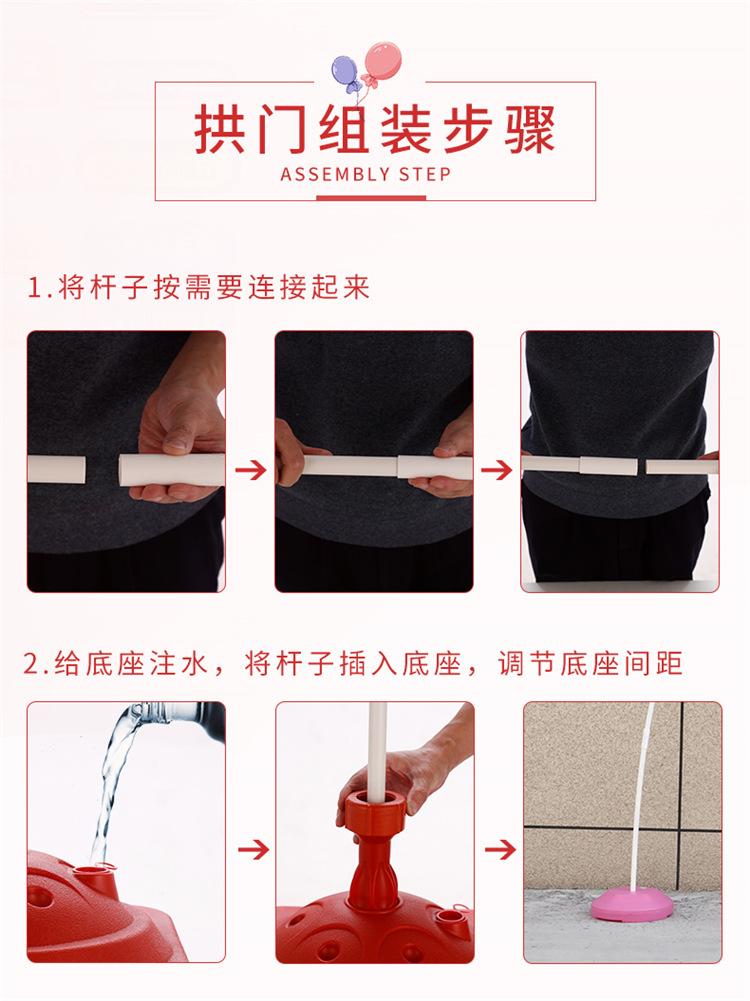 拱门组装步骤
ASSEMBLY STEP

1.将杆子按需要连接起来

2.给底座注水，将杆子插入底座，调节底座间距