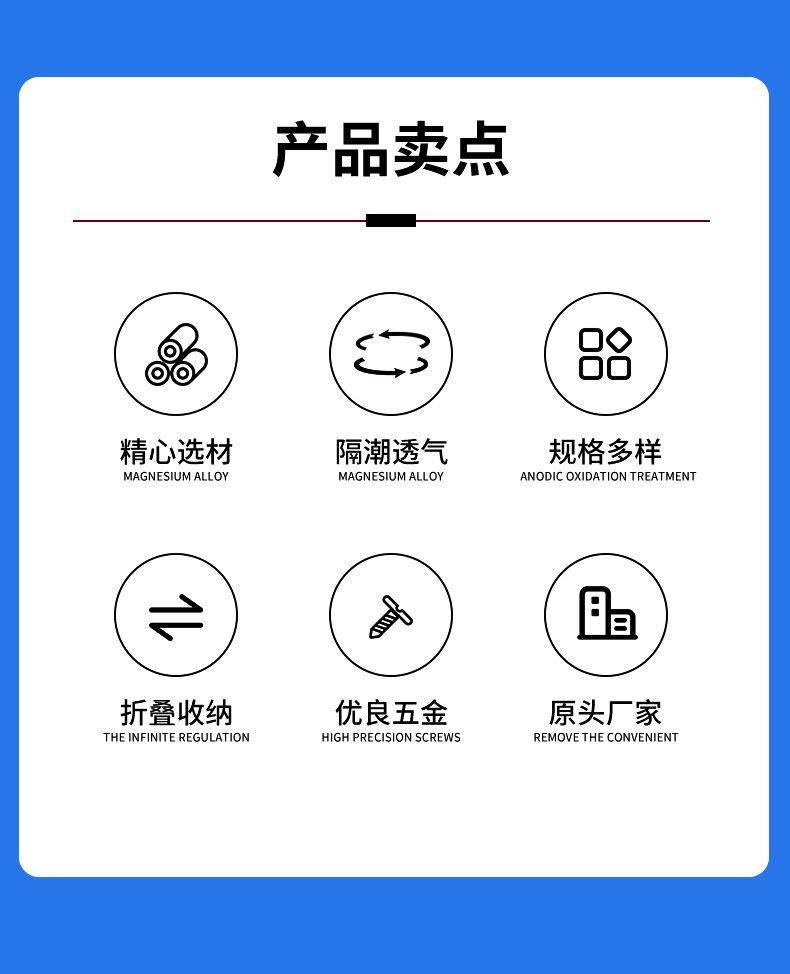 产品卖点

精心选材
MAGNESIUM ALLOY

隔潮透气
MAGNESIUM ALLOY

规格多样
ANODIC OXIDATION TREATMENT

折叠收纳
THE INFINITE REGULATION

优良五金
HIGH PRECISION SCREWS

原头厂家
REMOVE THE CONVENIENT