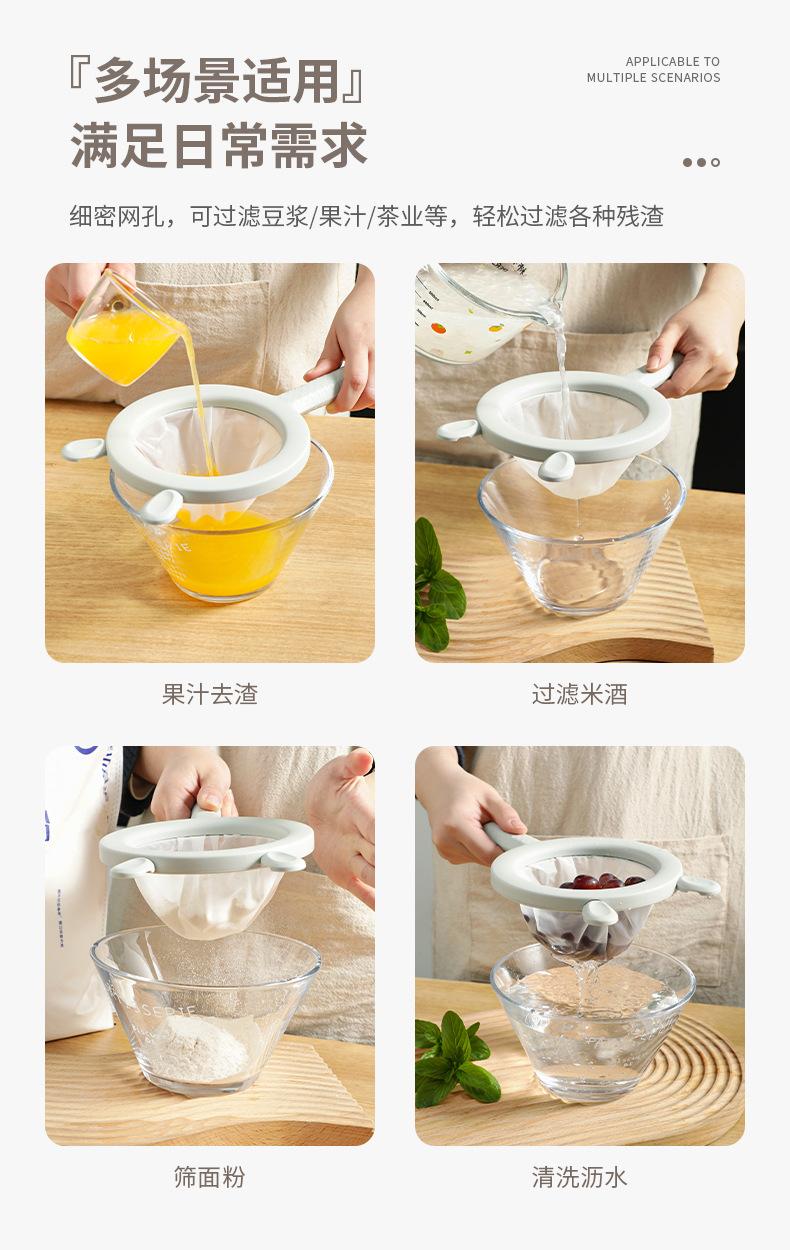 『多场景适用』
满足日常需求

APPLICABLE TO
MULTIPLE SCENARIOS

细密网孔，可过滤豆浆/果汁/茶业等，轻松过滤各种残渣

果汁去渣

过滤米酒

筛面粉

清洗沥水